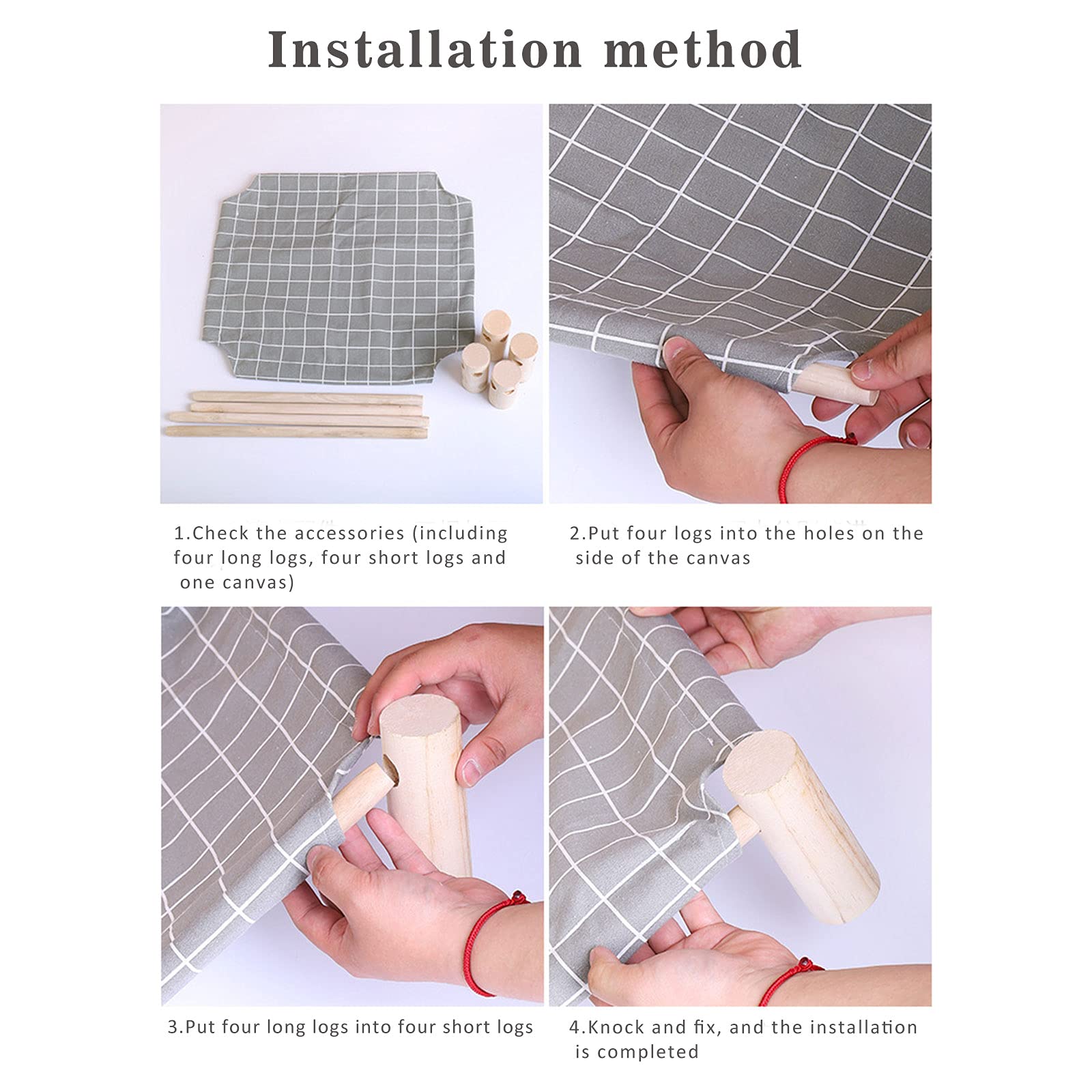 Installation method

1.Check the accessories (including four long logs, four short logs and one canvas)

2.Put four logs into the holes on the side of the canvas

3.Put four long logs into four short logs

4.Knock and fix, and the installation is completed