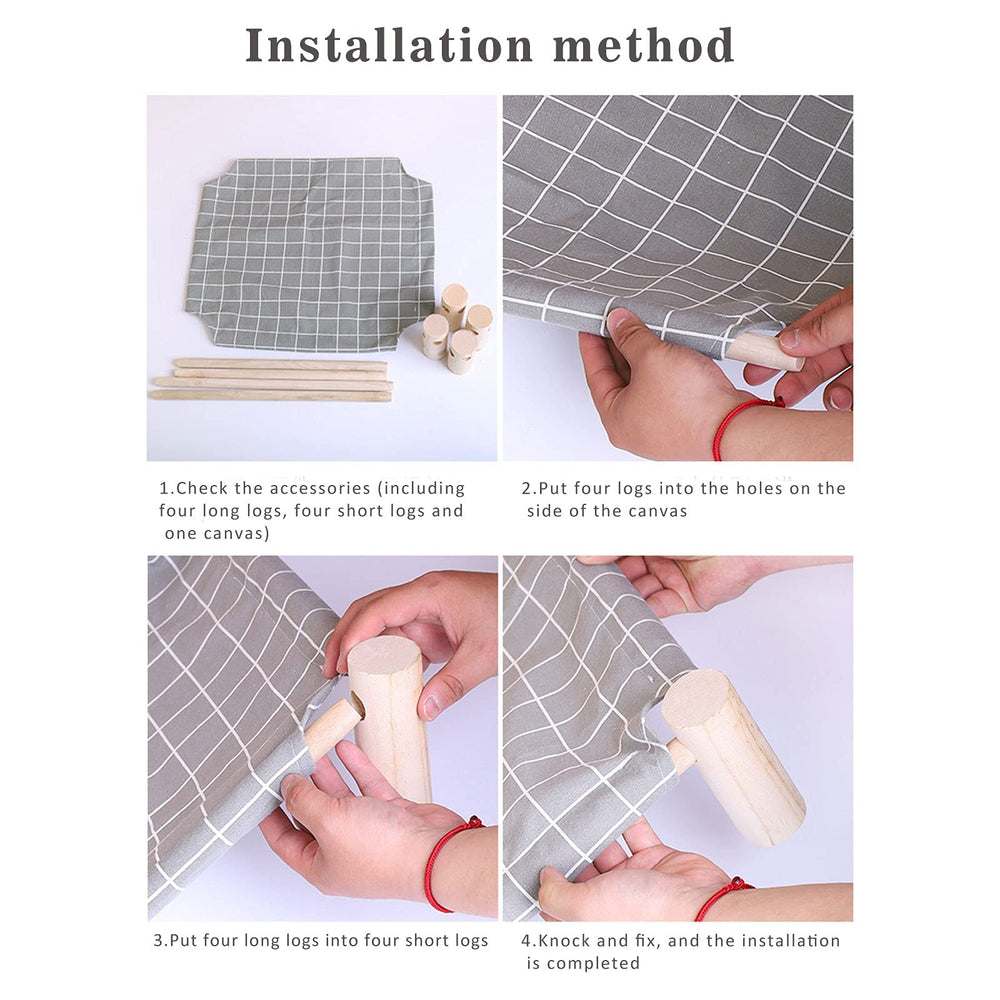 Installation method

1.Check the accessories (including four long logs, four short logs and one canvas)

2.Put four logs into the holes on the side of the canvas

3.Put four long logs into four short logs

4.Knock and fix, and the installation is completed