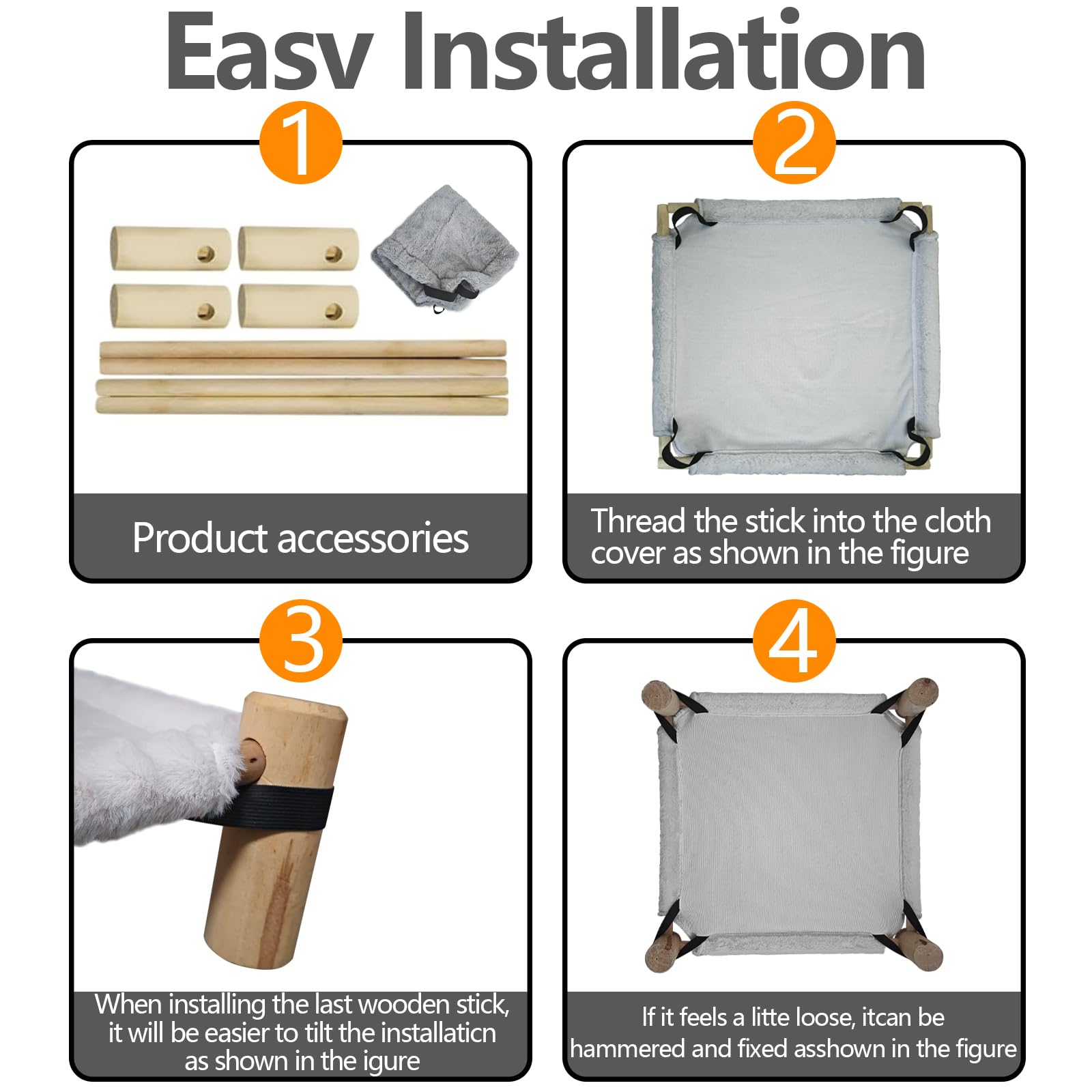 Easv Installation

1

Product accessories

2

Thread the stick into the cloth cover as shown in the figure

3

When installing the last wooden stick, it will be easier to tilt the installaticn as shown in the igure

4

If it feels a litte loose, itcan be hammered and fixed asshown in the figure