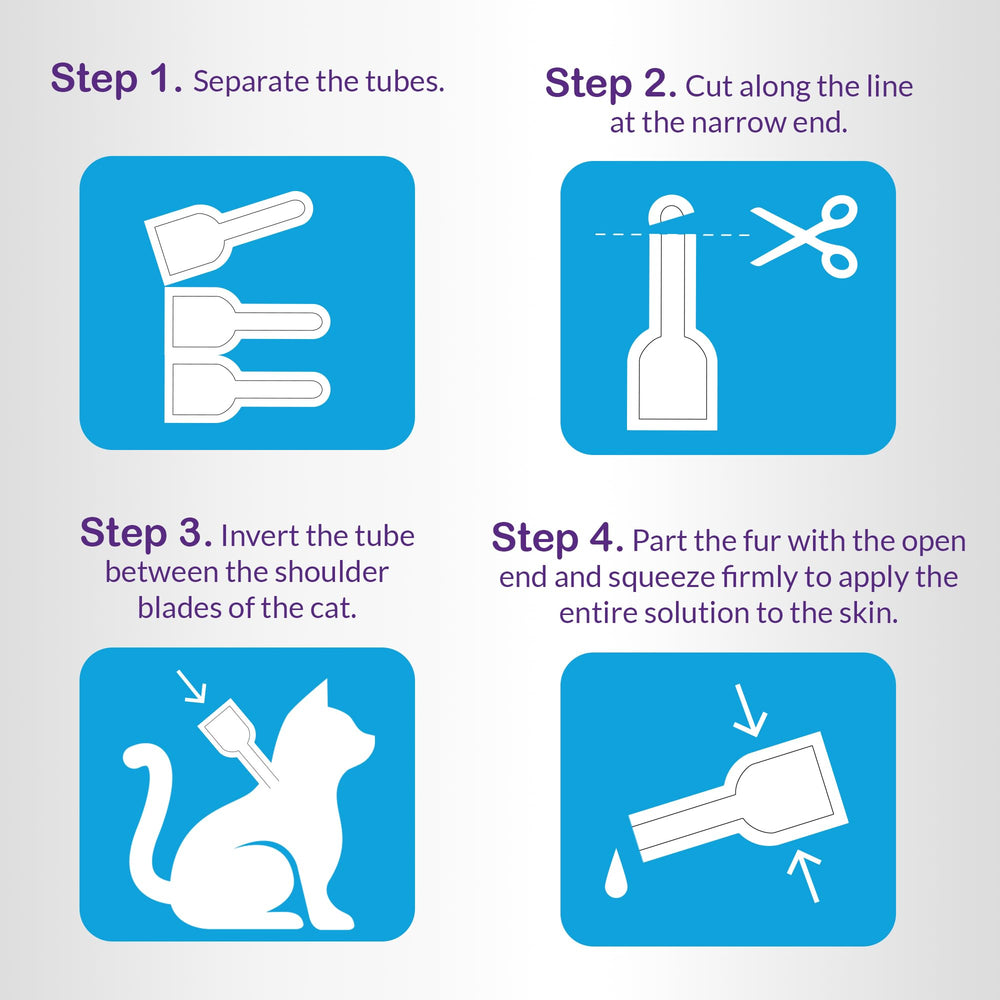 Step 1. Separate the tubes.

Step 2. Cut along the line at the narrow end.

Step 3. Invert the tube between the shoulder blades of the cat.

Step 4. Part the fur with the open end and squeeze firmly to apply the entire solution to the skin.