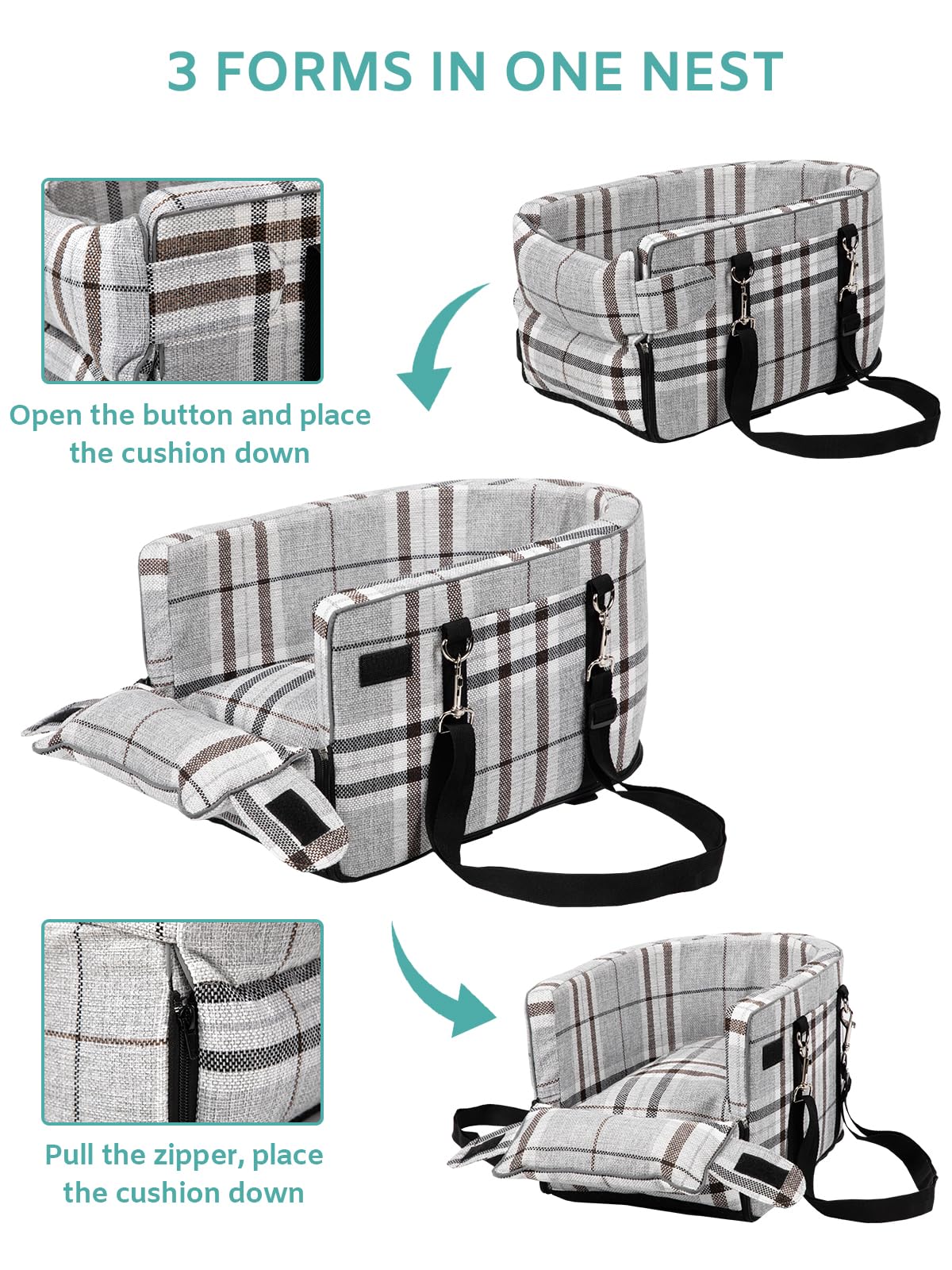 3 FORMS IN ONE NEST

Open the button and place the cushion down

Pull the zipper, place the cushion down