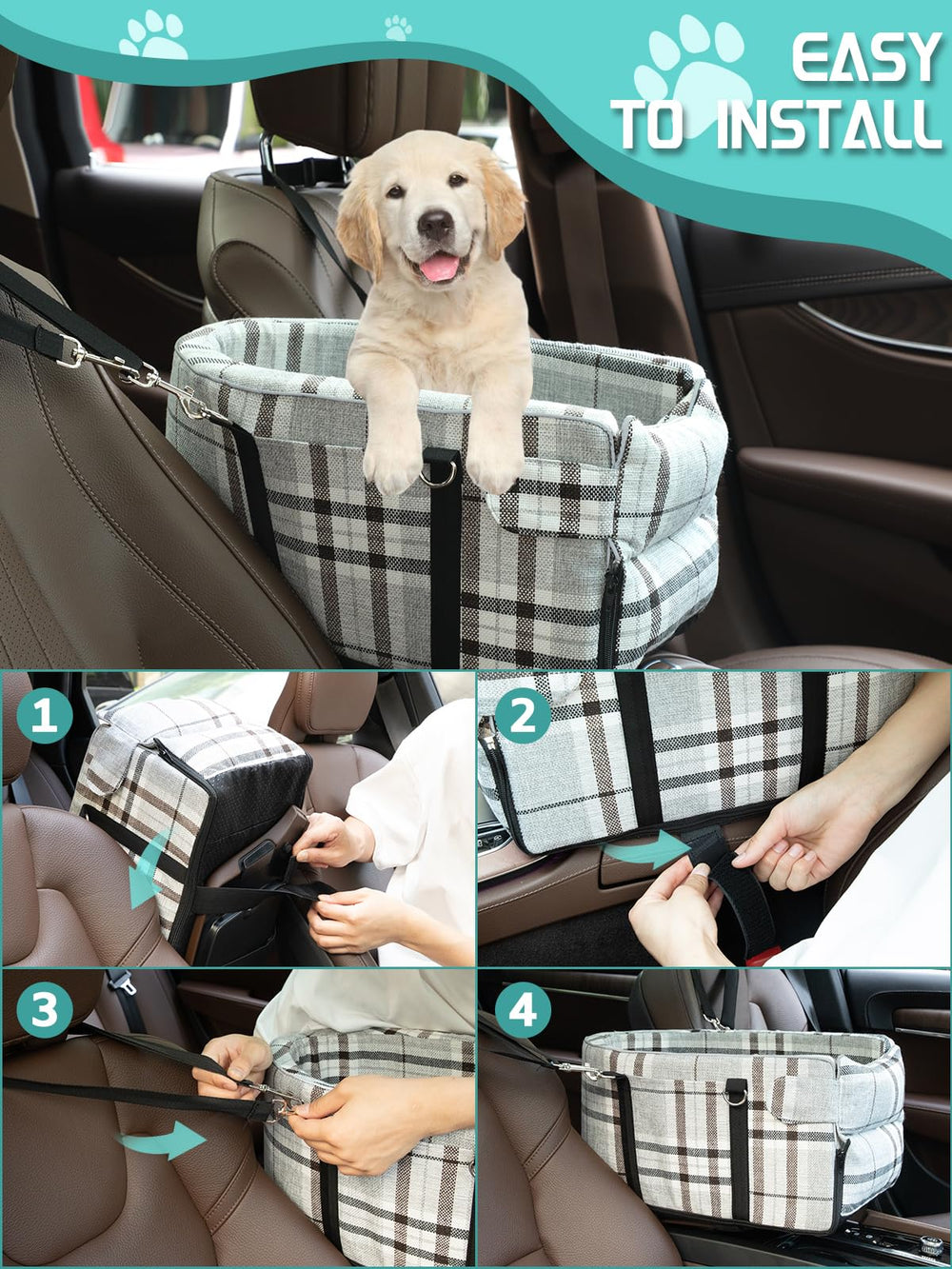 EASY
TO INSTALL

1

2

3

4