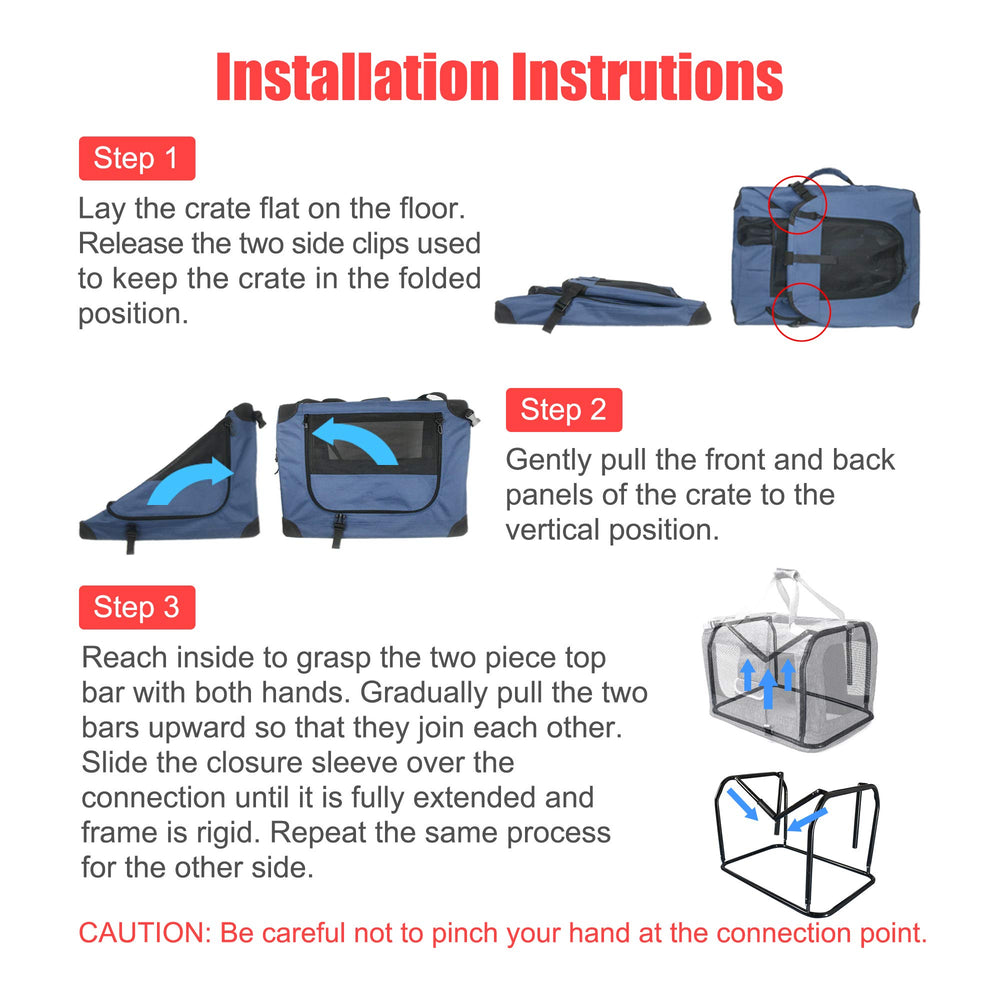 Installation Instrutions

Step 1

Lay the crate flat on the floor. Release the two side clips used to keep the crate in the folded position.

Step 2

Gently pull the front and back panels of the crate to the vertical position.

Step 3

Reach inside to grasp the two piece top bar with both hands. Gradually pull the two bars upward so that they join each other. Slide the closure sleeve over the connection until it is fully extended and frame is rigid. Repeat the same process for the other side.

CAUTION: Be careful not to pinch your hand at the connection point.