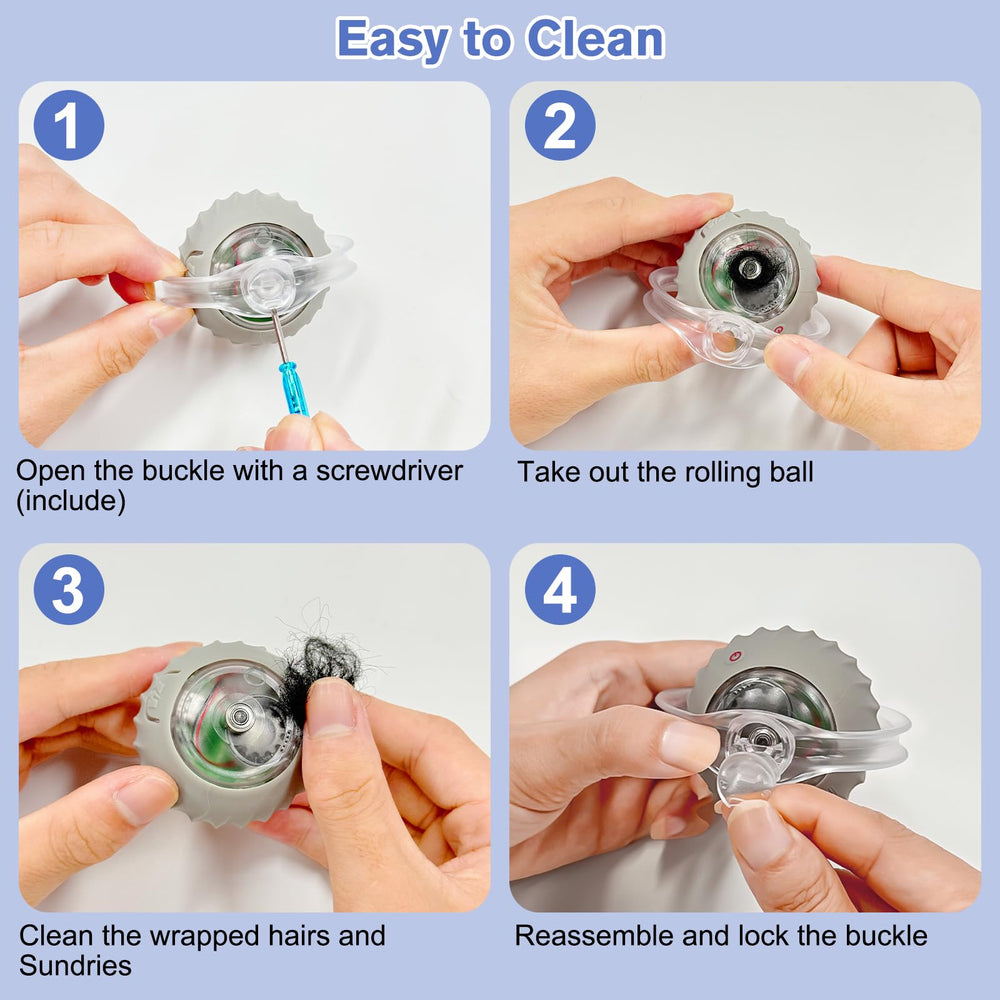 Easy to Clean

1

Open the buckle with a screwdriver (include)

2

Take out the rolling ball

3

Clean the wrapped hairs and Sundries

4

Reassemble and lock the buckle