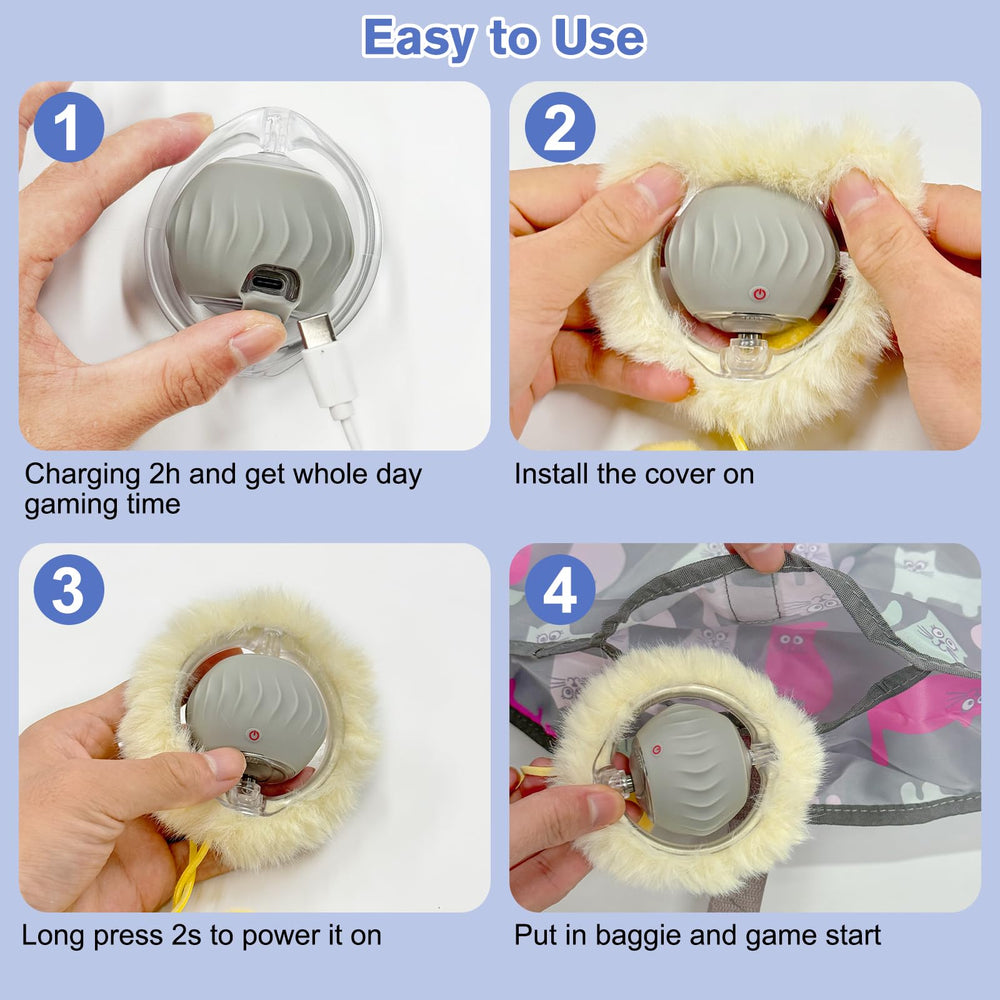 Easy to Use

1

Charging 2h and get whole day gaming time

2

Install the cover on

3

Long press 2s to power it on

4

Put in baggie and game start