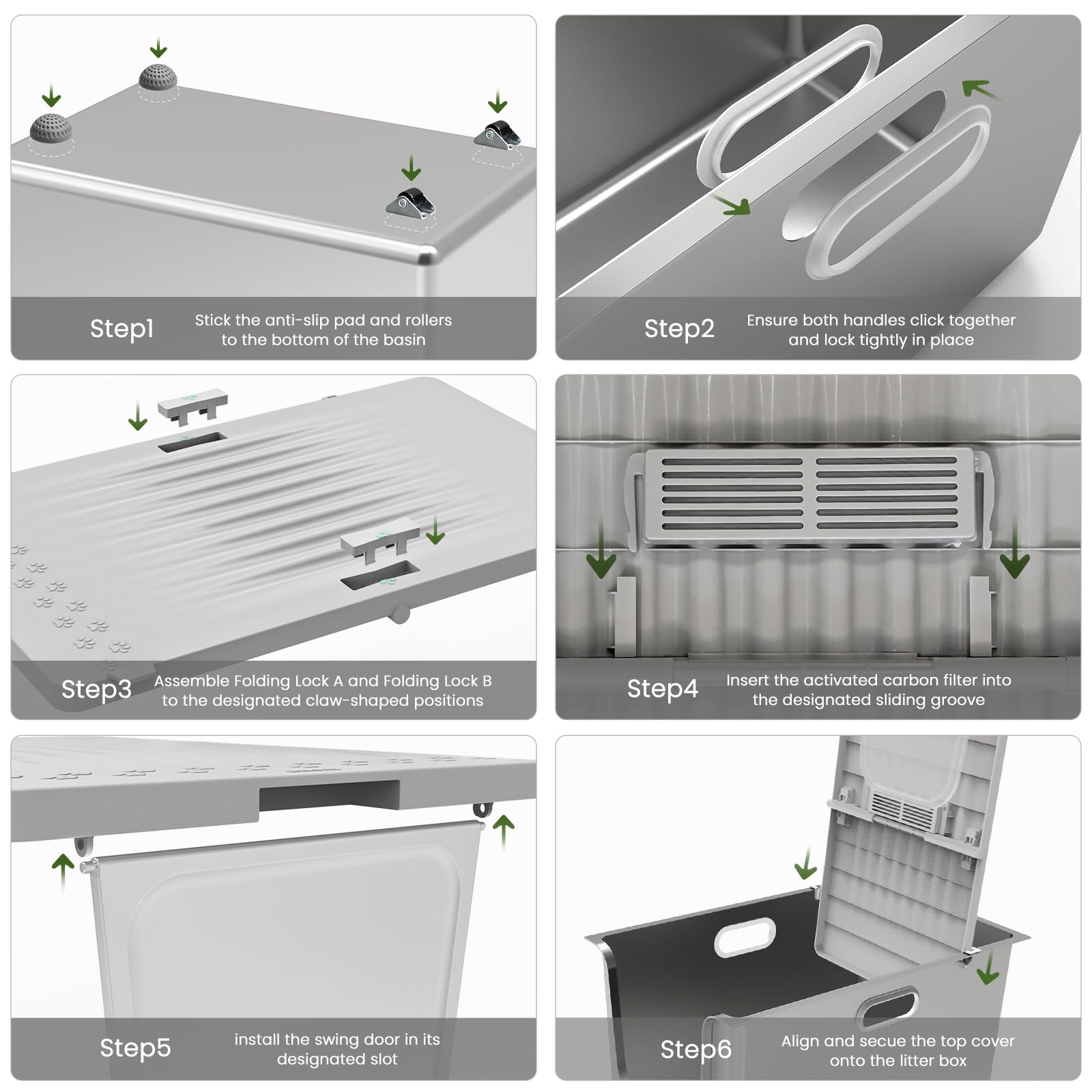 Step1 Stick the anti-slip pad and rollers to the bottom of the basin

Step2 Ensure both handles click together and lock tightly in place

Step3 Assemble Folding Lock A and Folding Lock B to the designated claw-shaped positions

Step4 Insert the activated carbon filter into the designated sliding groove

Step5 install the swing door in its designated slot

Step6 Align and secue the top cover onto the litter box