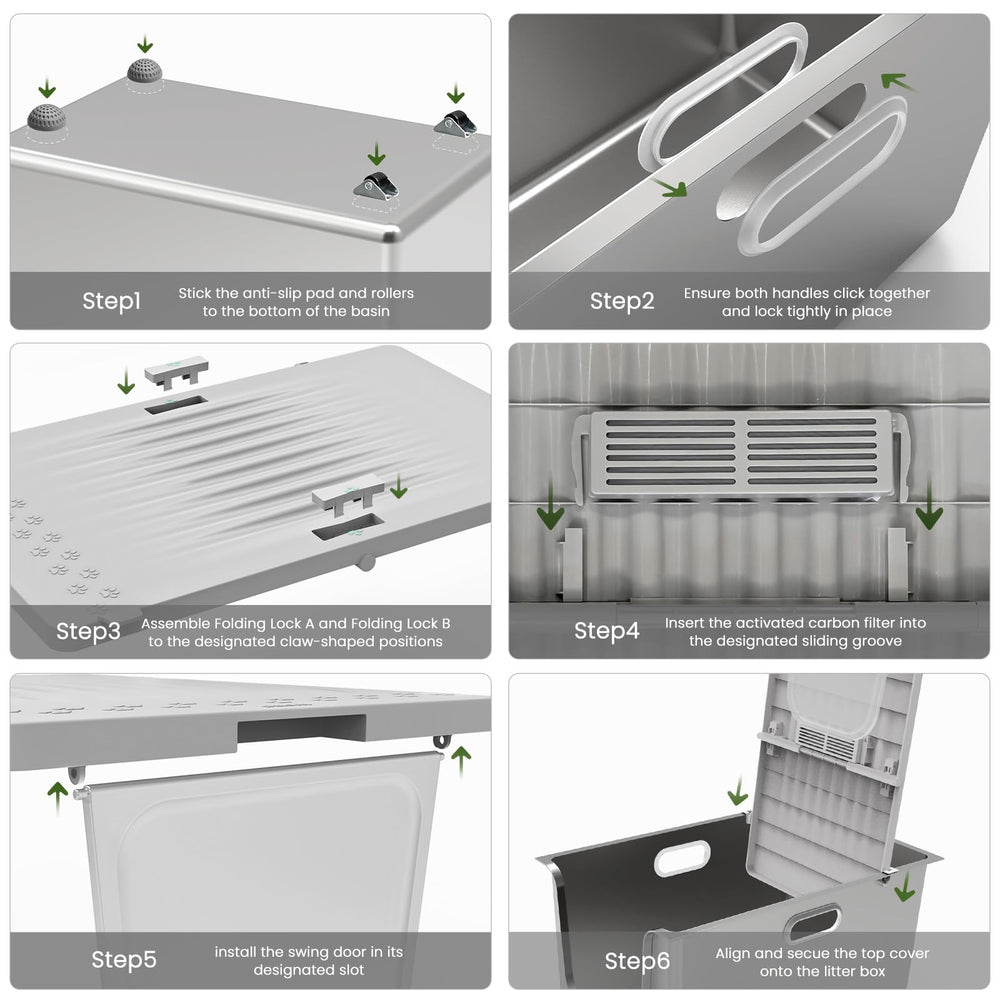 Step1 Stick the anti-slip pad and rollers to the bottom of the basin

Step2 Ensure both handles click together and lock tightly in place

Step3 Assemble Folding Lock A and Folding Lock B to the designated claw-shaped positions

Step4 Insert the activated carbon filter into the designated sliding groove

Step5 install the swing door in its designated slot

Step6 Align and secue the top cover onto the litter box