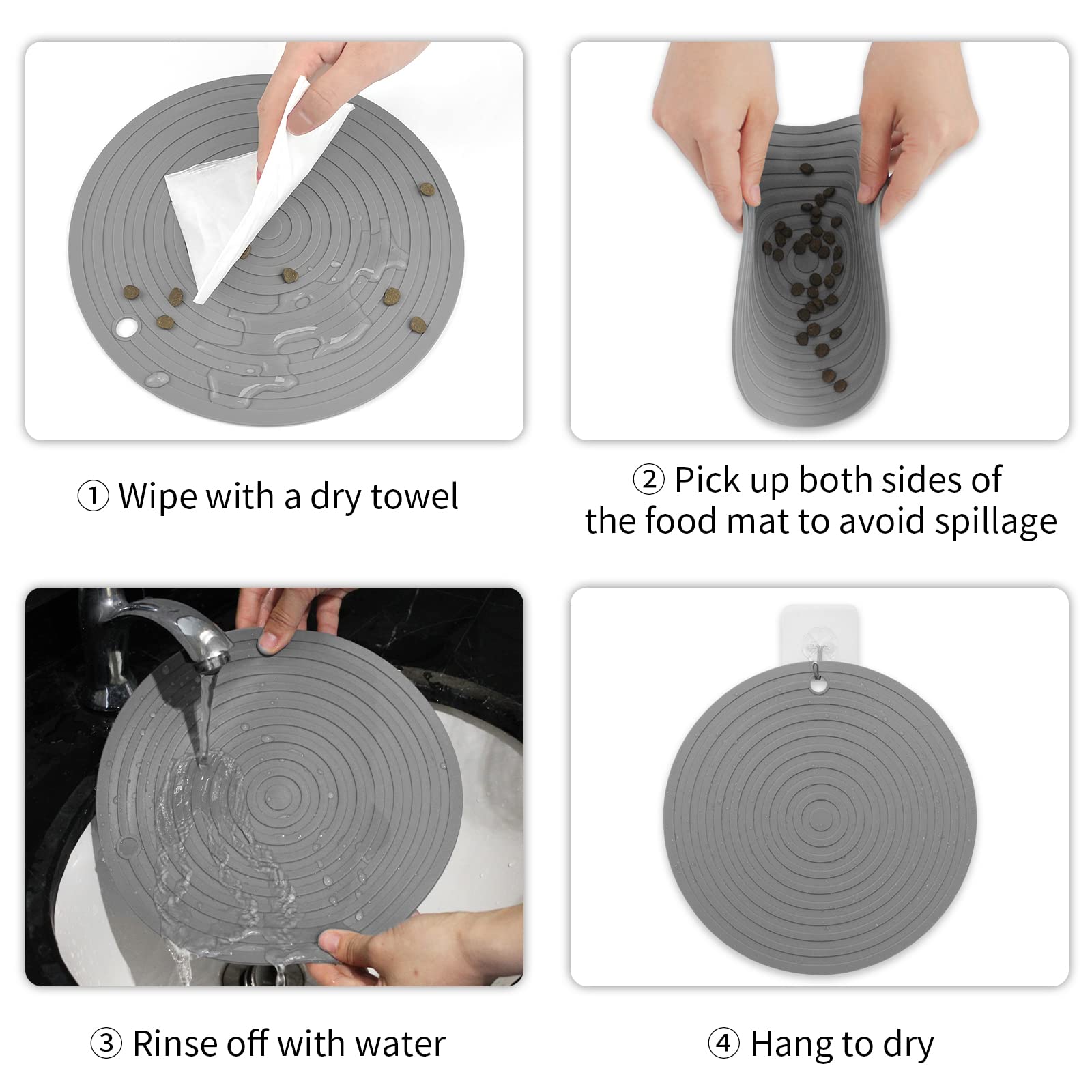 ① Wipe with a dry towel

② Pick up both sides of the food mat to avoid spillage

③ Rinse off with water

④ Hang to dry