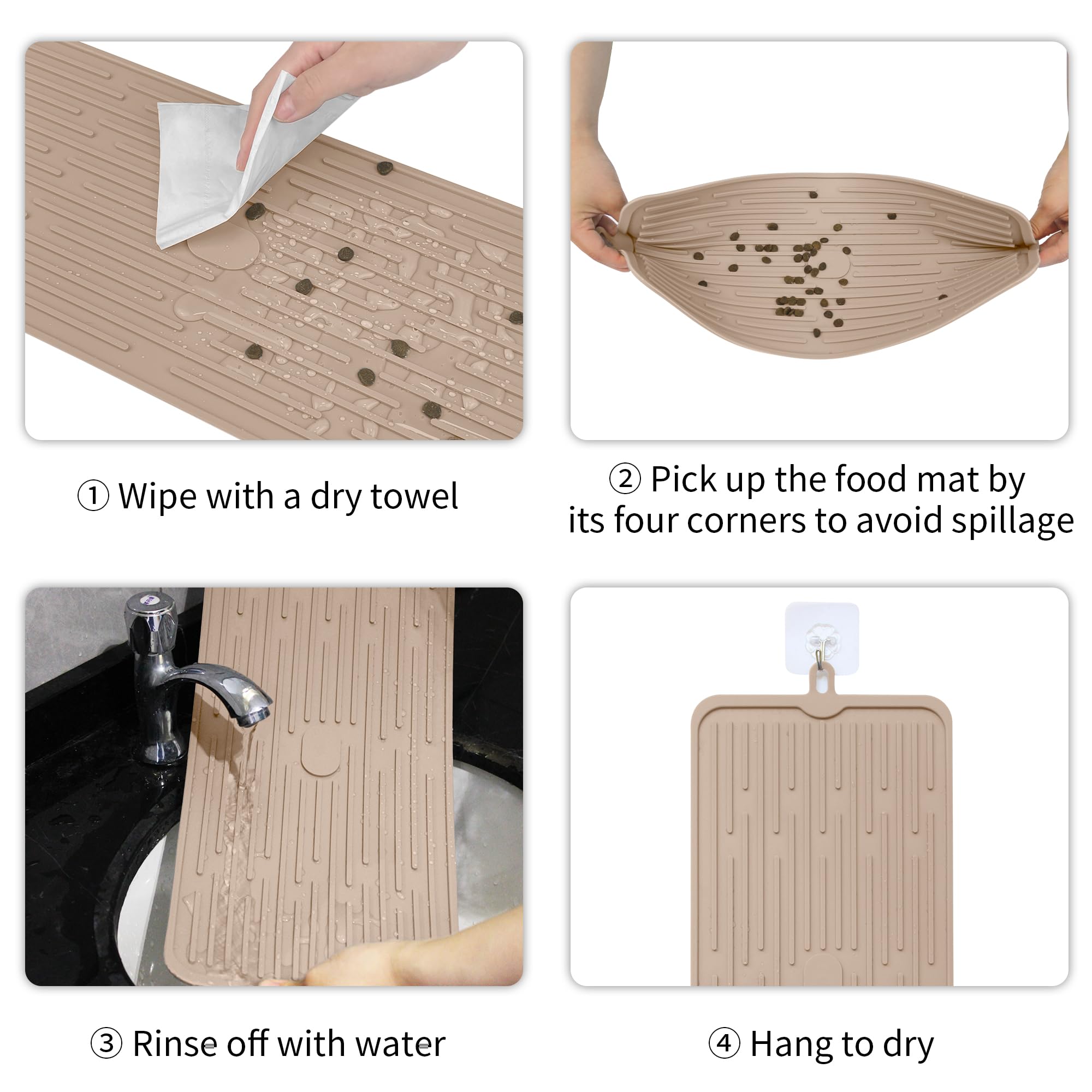 ① Wipe with a dry towel

② Pick up the food mat by its four corners to avoid spillage

③ Rinse off with water

④ Hang to dry