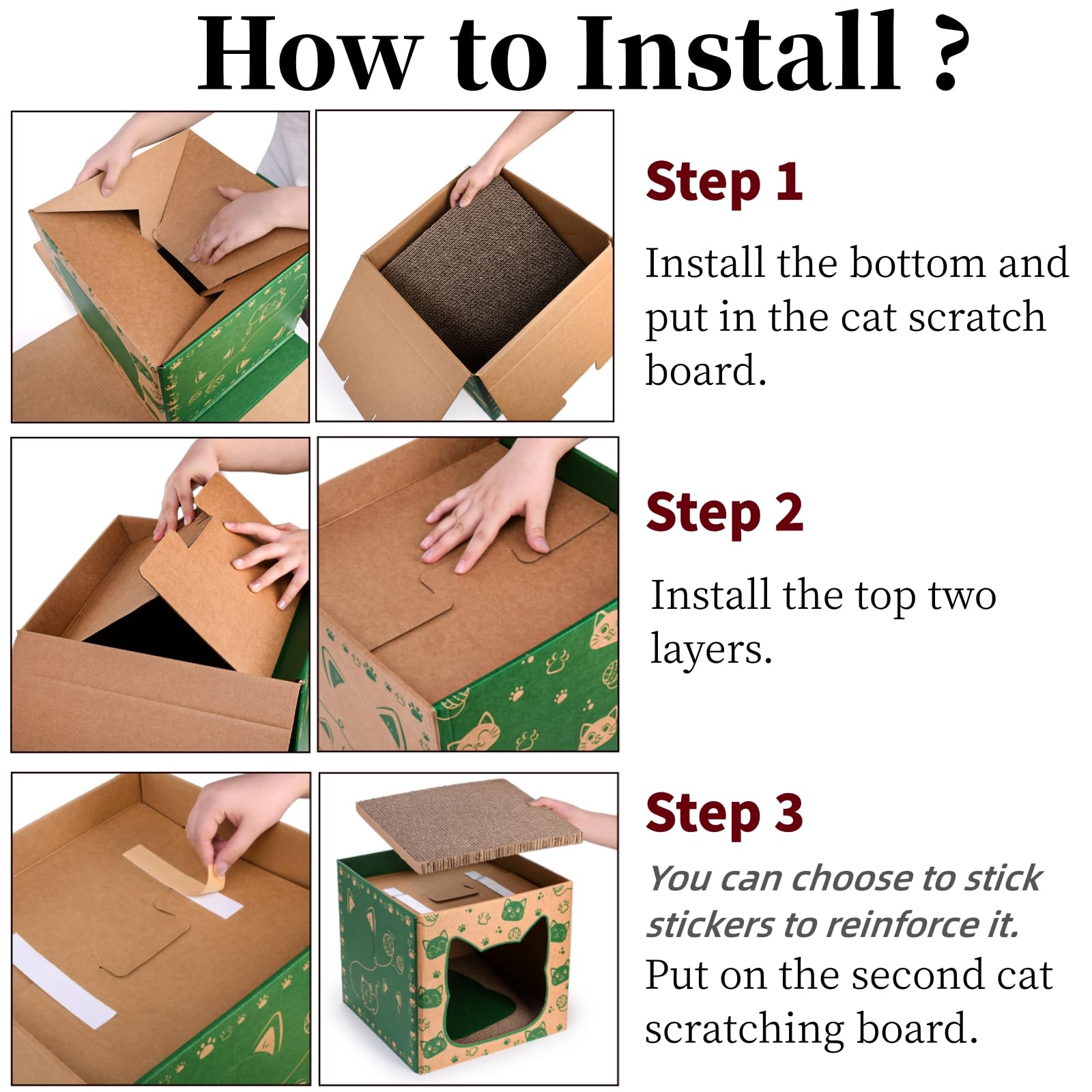 How to Install ?

Step 1

Install the bottom and put in the cat scratch board.

Step 2

Install the top two layers.

Step 3

You can choose to stick stickers to reinforce it.
Put on the second cat scratching board.