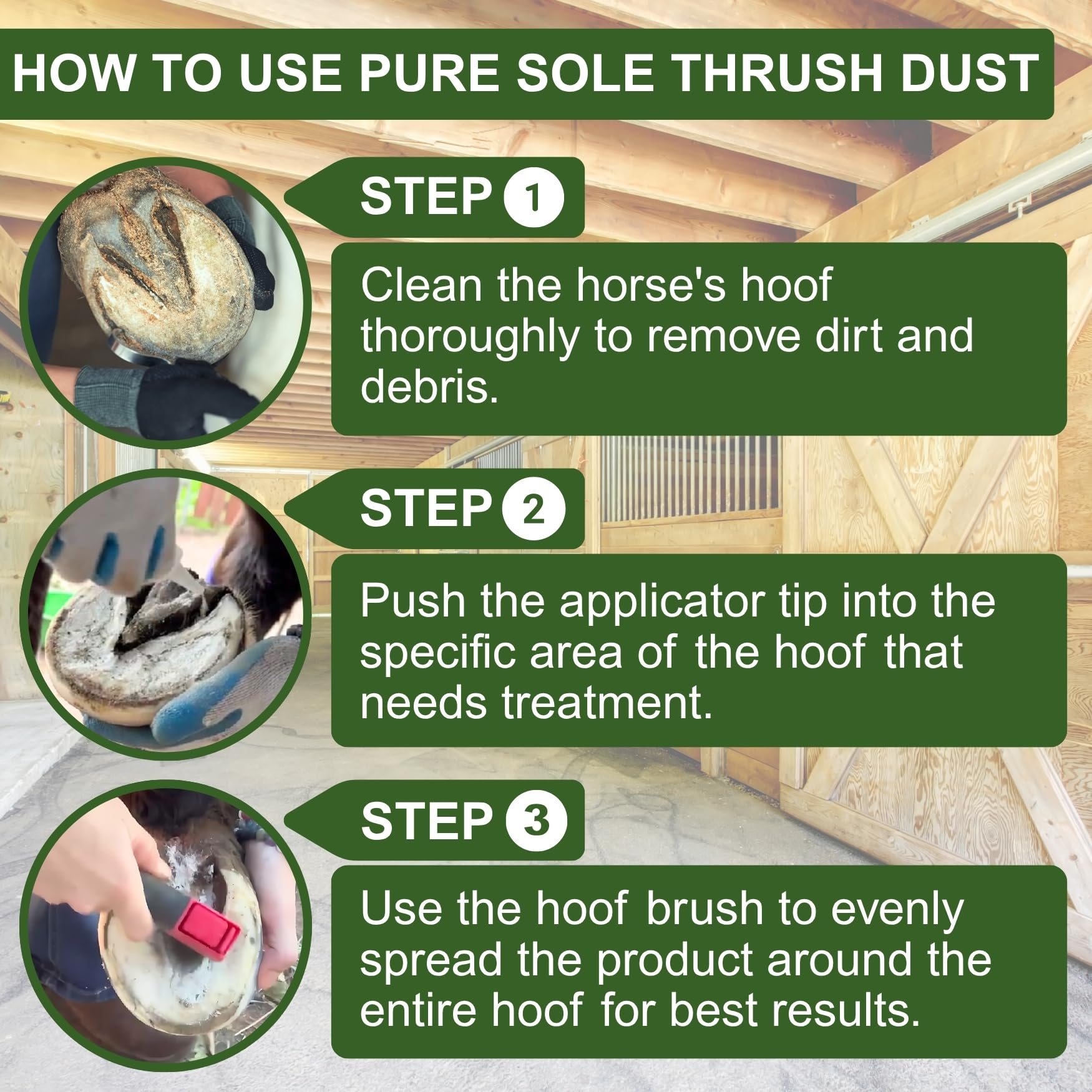 HOW TO USE PURE SOLE THRUSH DUST

STEP 1

Clean the horse's hoof thoroughly to remove dirt and debris.

STEP 2

Push the applicator tip into the specific area of the hoof that needs treatment.

STEP 3

Use the hoof brush to evenly spread the product around the entire hoof for best results.