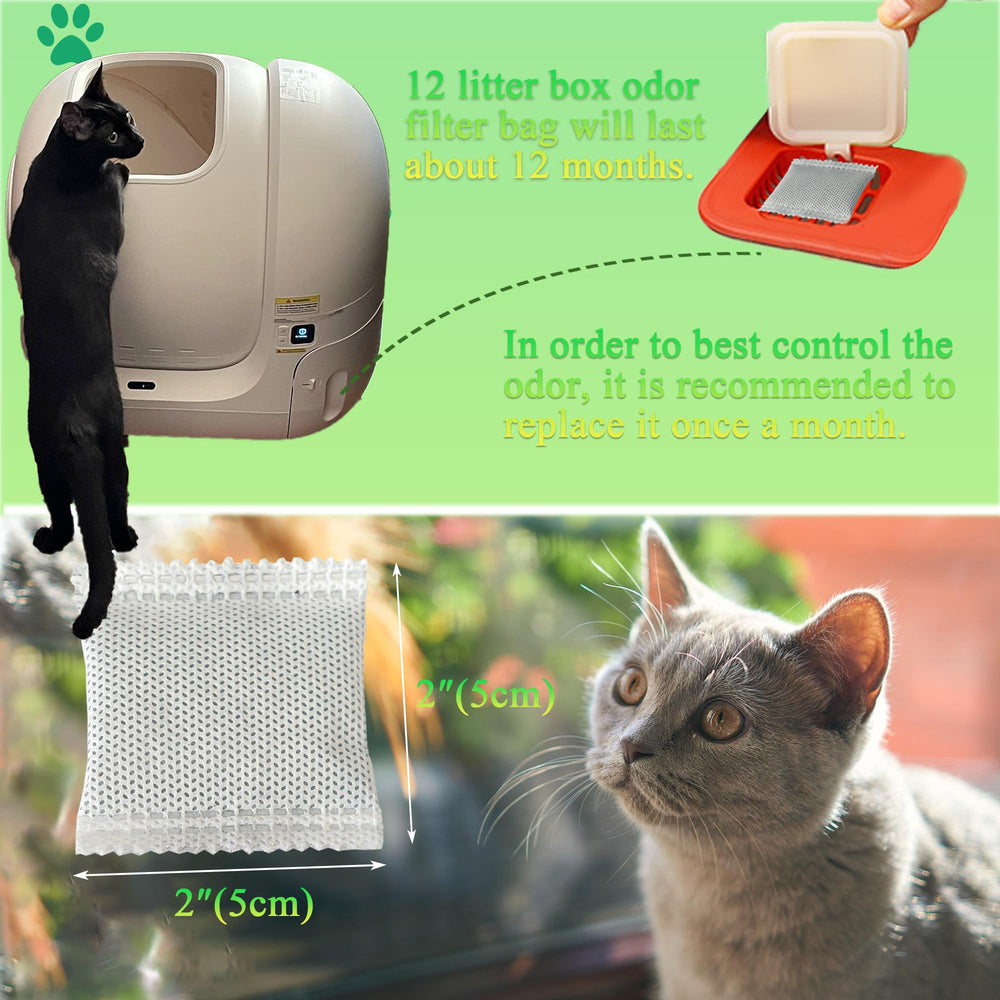 12 litter box odor filter bag will last about 12 months.

In order to best control the odor, it is recommended to replace it once a month.

2"(5cm)

2"(5cm)