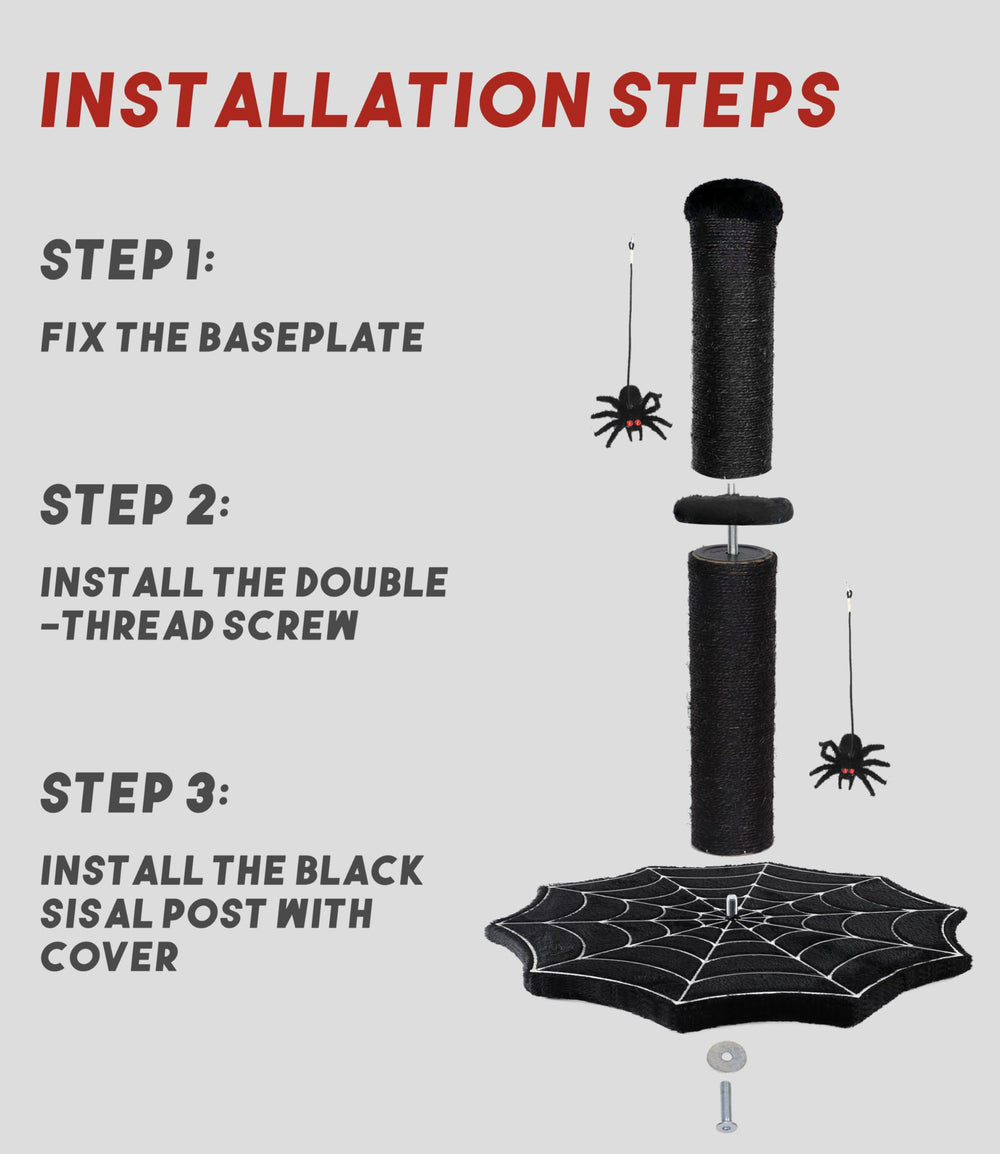 INSTALLATION STEPS

STEP 1:

FIX THE BASEPLATE

STEP 2:

INSTALL THE DOUBLE -THREAD SCREW

STEP 3:

INSTALL THE BLACK SISAL POST WITH COVER