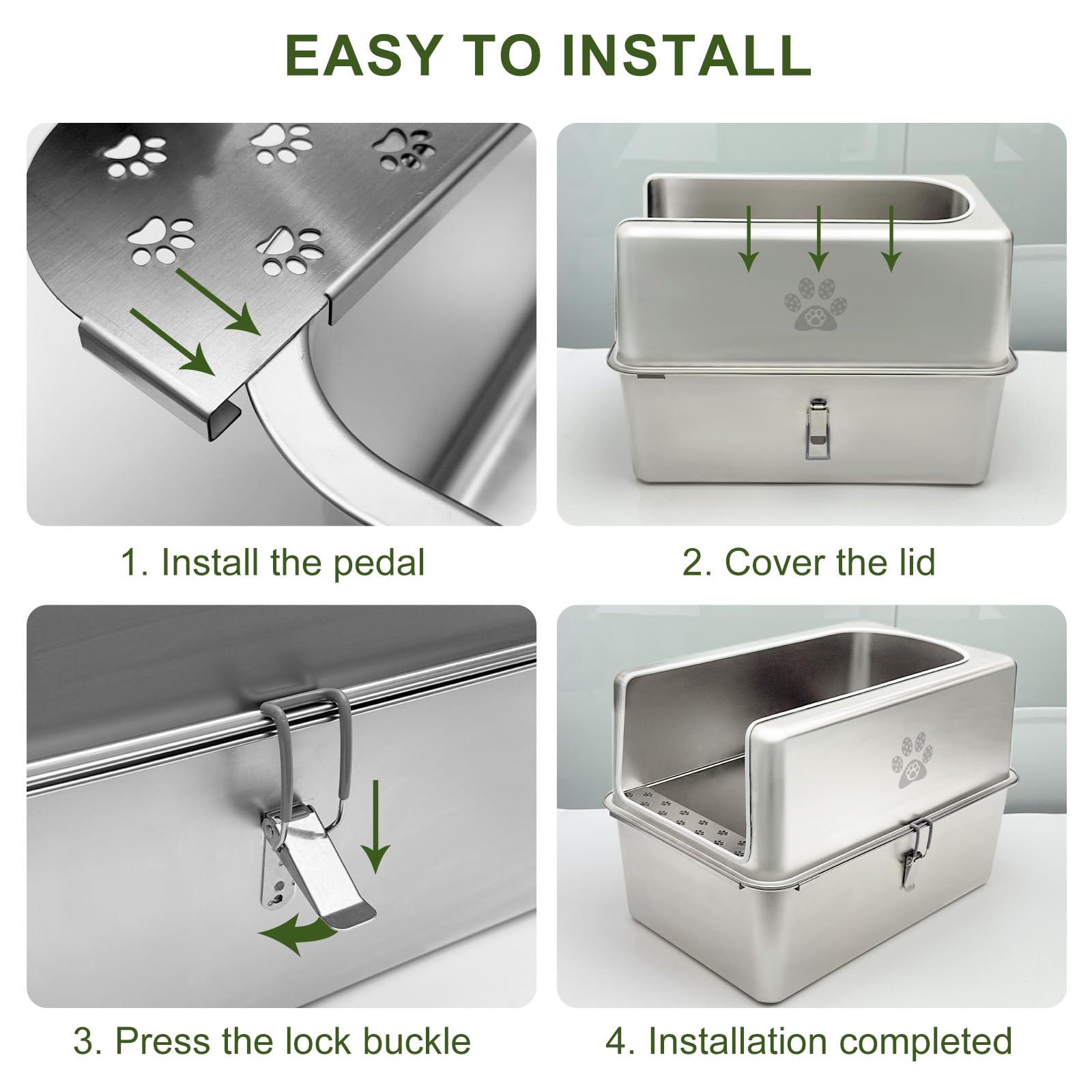 EASY TO INSTALL

1. Install the pedal

2. Cover the lid

3. Press the lock buckle

4. Installation completed