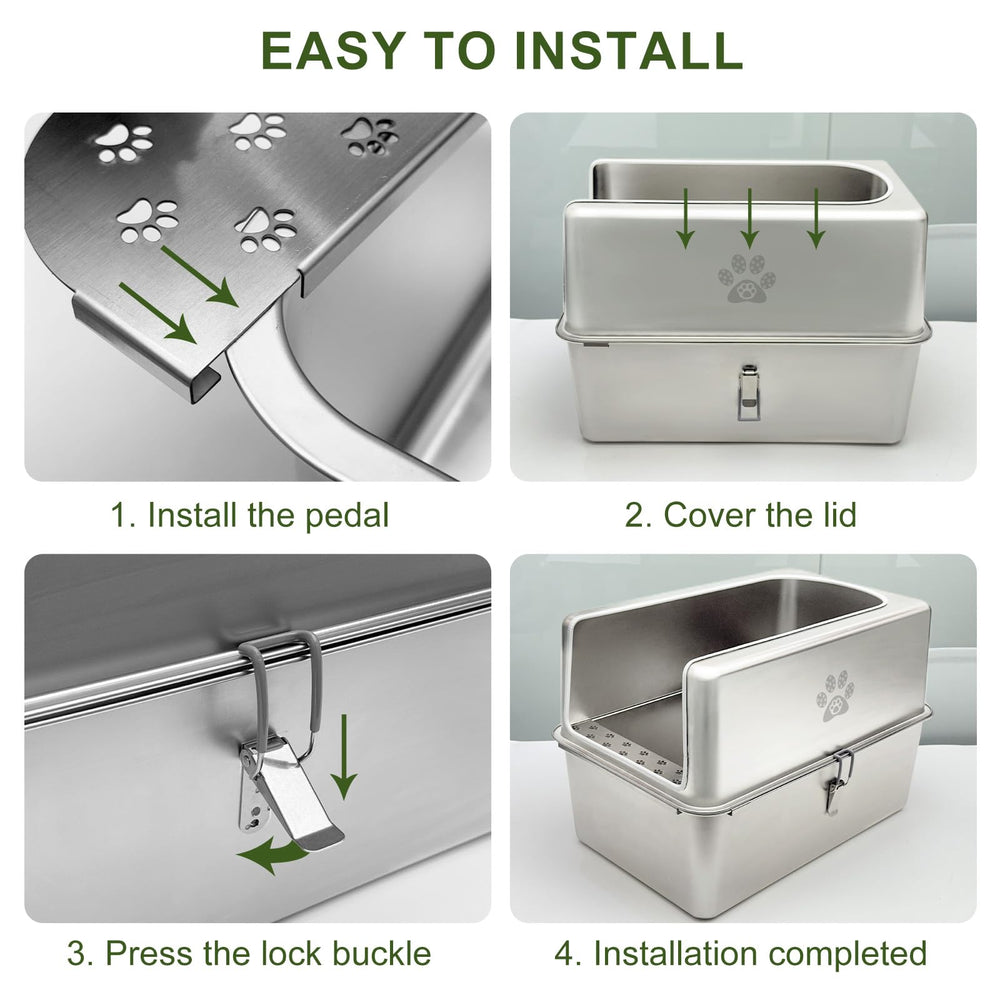 EASY TO INSTALL

1. Install the pedal

2. Cover the lid

3. Press the lock buckle

4. Installation completed