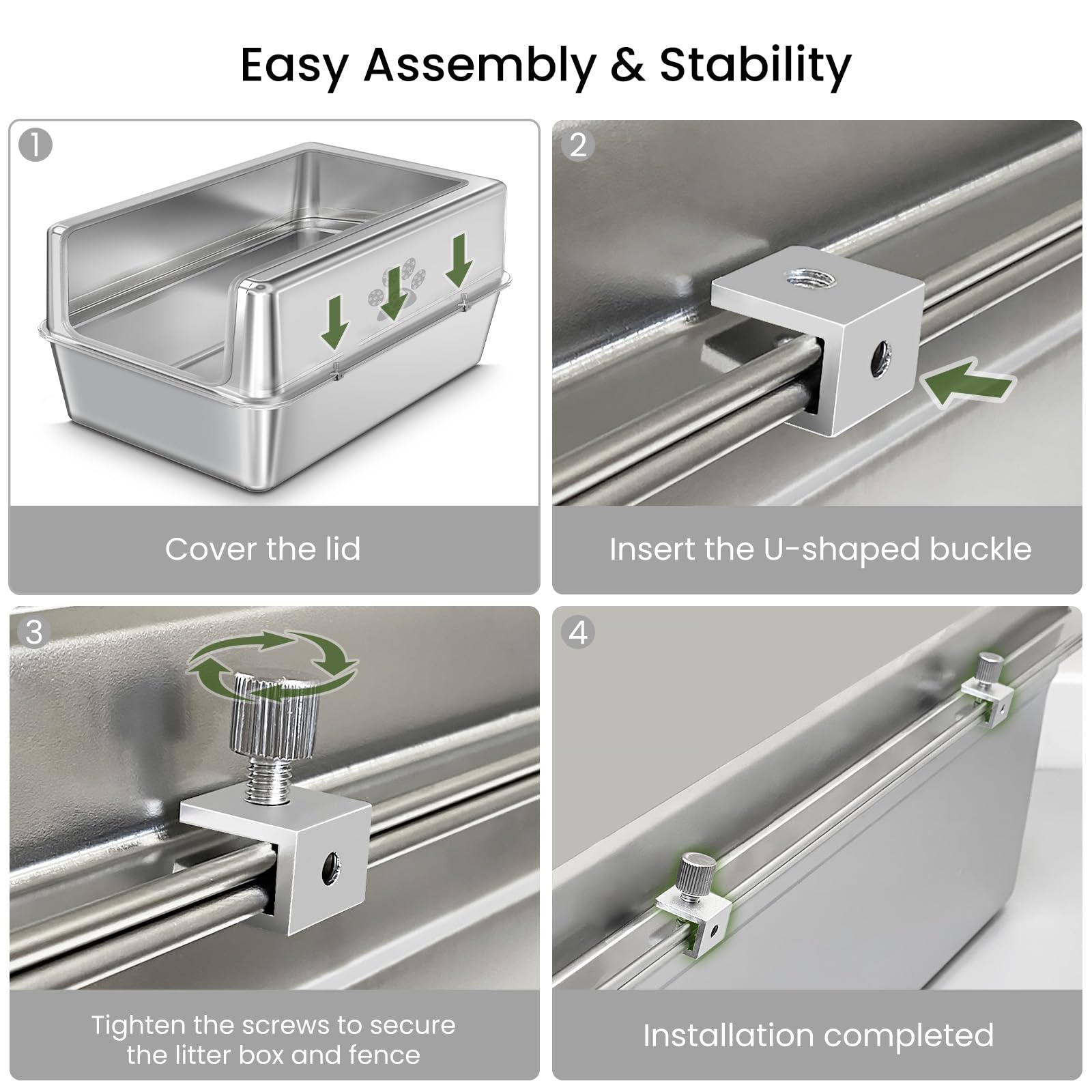 Easy Assembly & Stability

1

Cover the lid

2

Insert the U-shaped buckle

3

Tighten the screws to secure the litter box and fence

4

Installation completed