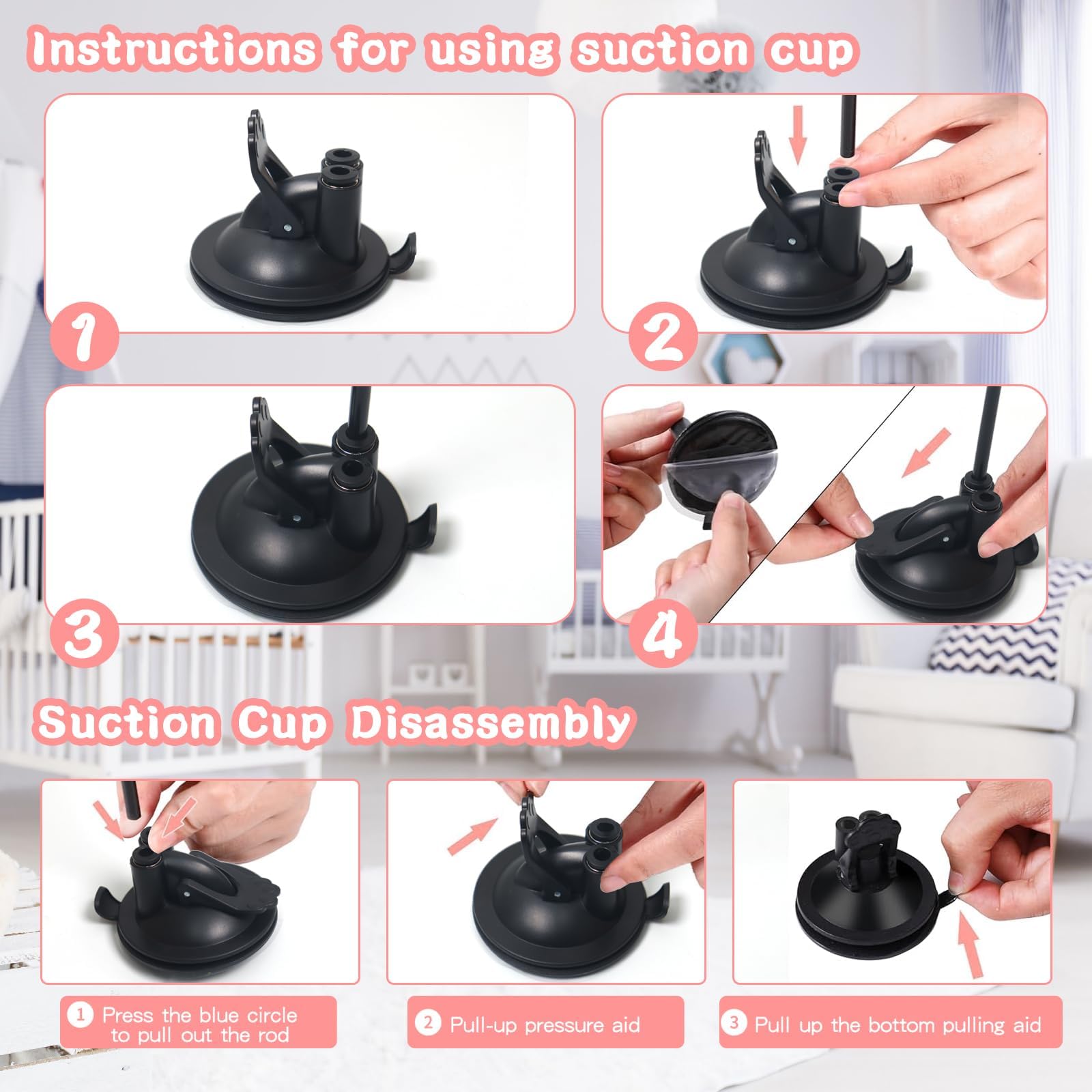 Instructions for using suction cup

1

2

3

4

Suction Cup Disassembly

1 Press the blue circle to pull out the rod

2 Pull-up pressure aid

3 Pull up the bottom pulling aid