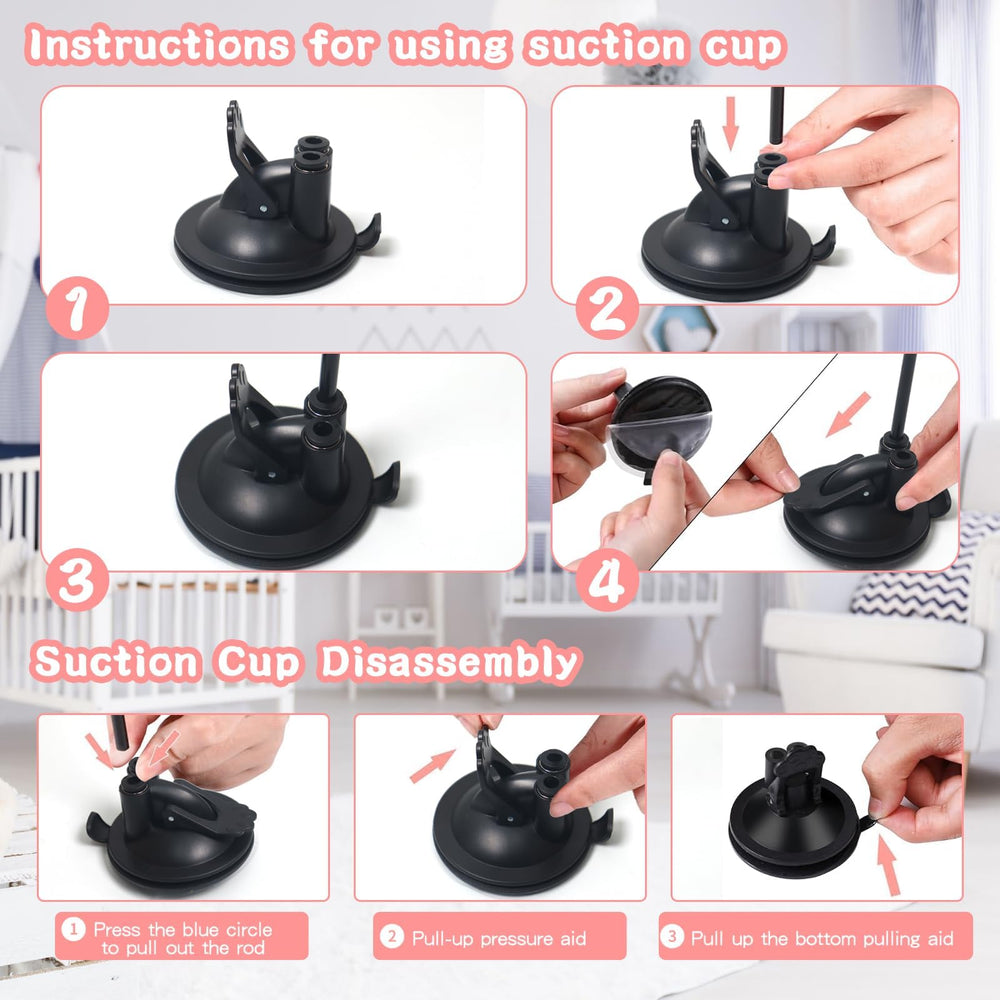 Instructions for using suction cup

1

2

3

4

Suction Cup Disassembly

1 Press the blue circle to pull out the rod

2 Pull-up pressure aid

3 Pull up the bottom pulling aid