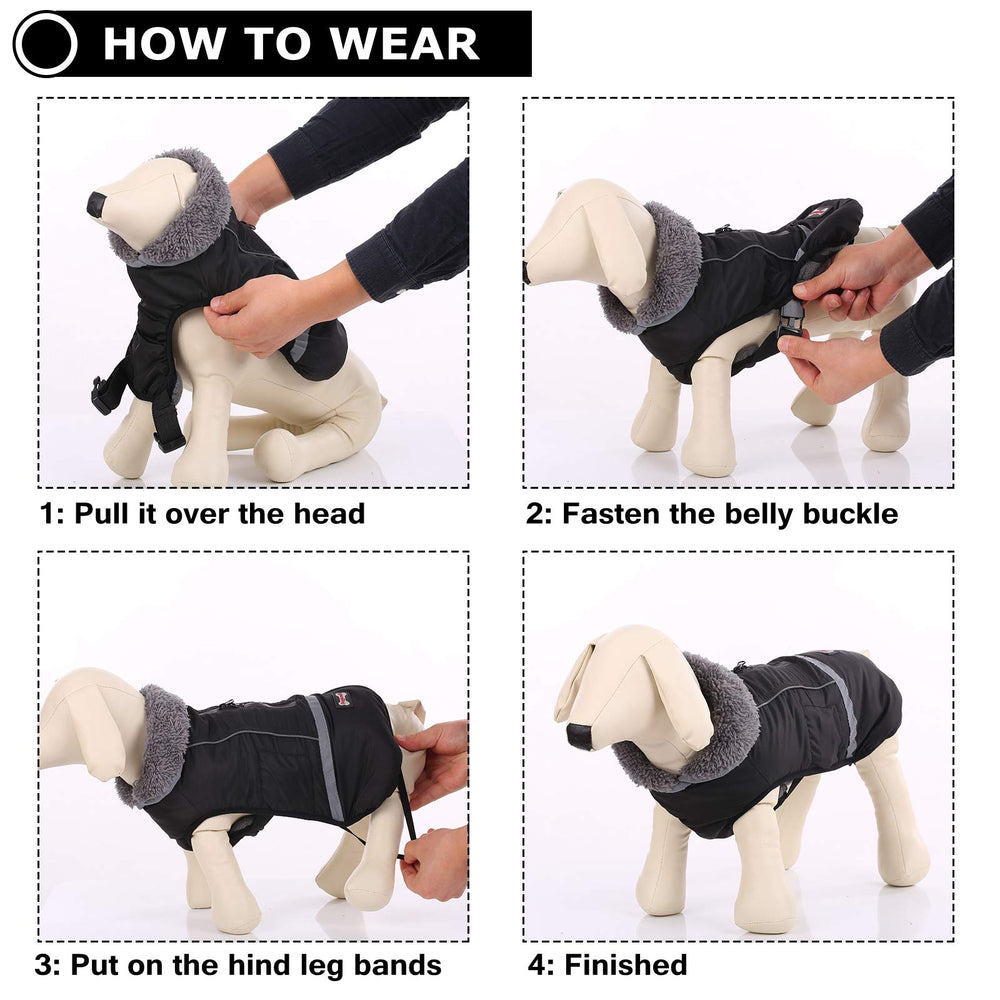 HOW TO WEAR

1: Pull it over the head

2: Fasten the belly buckle

3: Put on the hind leg bands

4: Finished