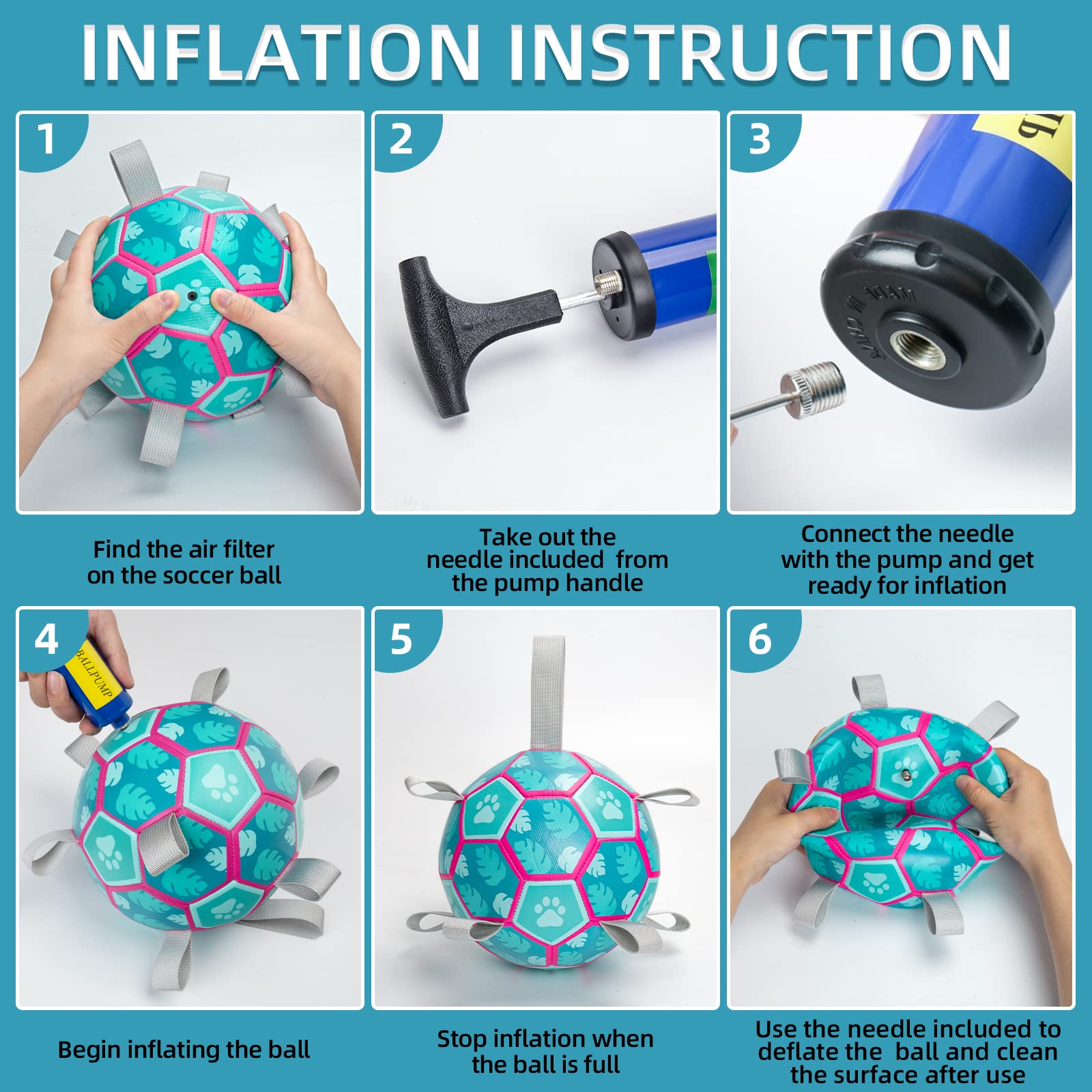 INFLATION INSTRUCTION

1

Find the air filter on the soccer ball

2

Take out the needle included from the pump handle

3

MADE IN CHINA

Connect the needle with the pump and get ready for inflation

4

BALLPUMP

Begin inflating the ball

5

Stop inflation when the ball is full

6

Use the needle included to deflate the ball and clean the surface after use