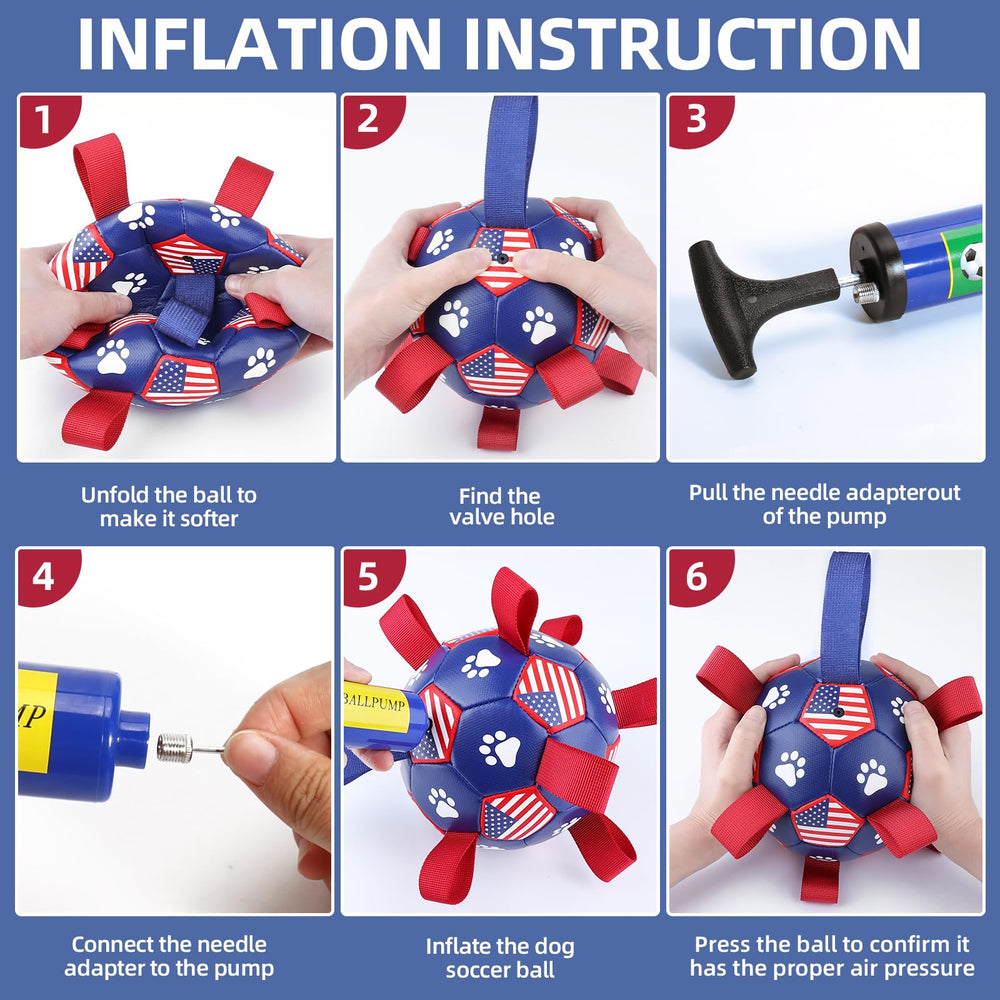 INFLATION INSTRUCTION

1

Unfold the ball to make it softer

2

Find the valve hole

3

Pull the needle adapterout of the pump

4

MP

Connect the needle adapter to the pump

5

BALLPUMP

Inflate the dog soccer ball

6

Press the ball to confirm it has the proper air pressure