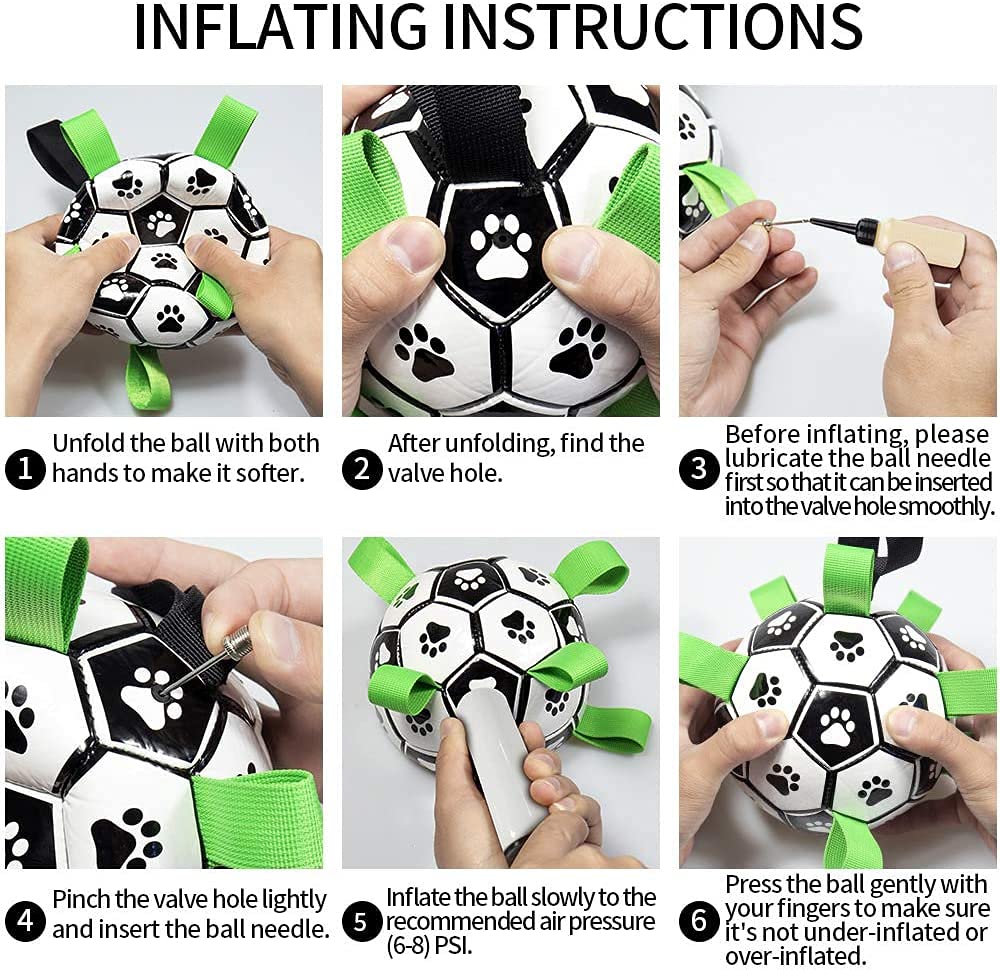 INFLATING INSTRUCTIONS

1 Unfold the ball with both hands to make it softer.

2 After unfolding, find the valve hole.

3 Before inflating, please lubricate the ball needle first so that it can be inserted into the valve hole smoothly.

4 Pinch the valve hole lightly and insert the ball needle.

5 Inflate the ball slowly to the recommended air pressure (6-8) PSI.

6 Press the ball gently with your fingers to make sure it's not under-inflated or over-inflated.