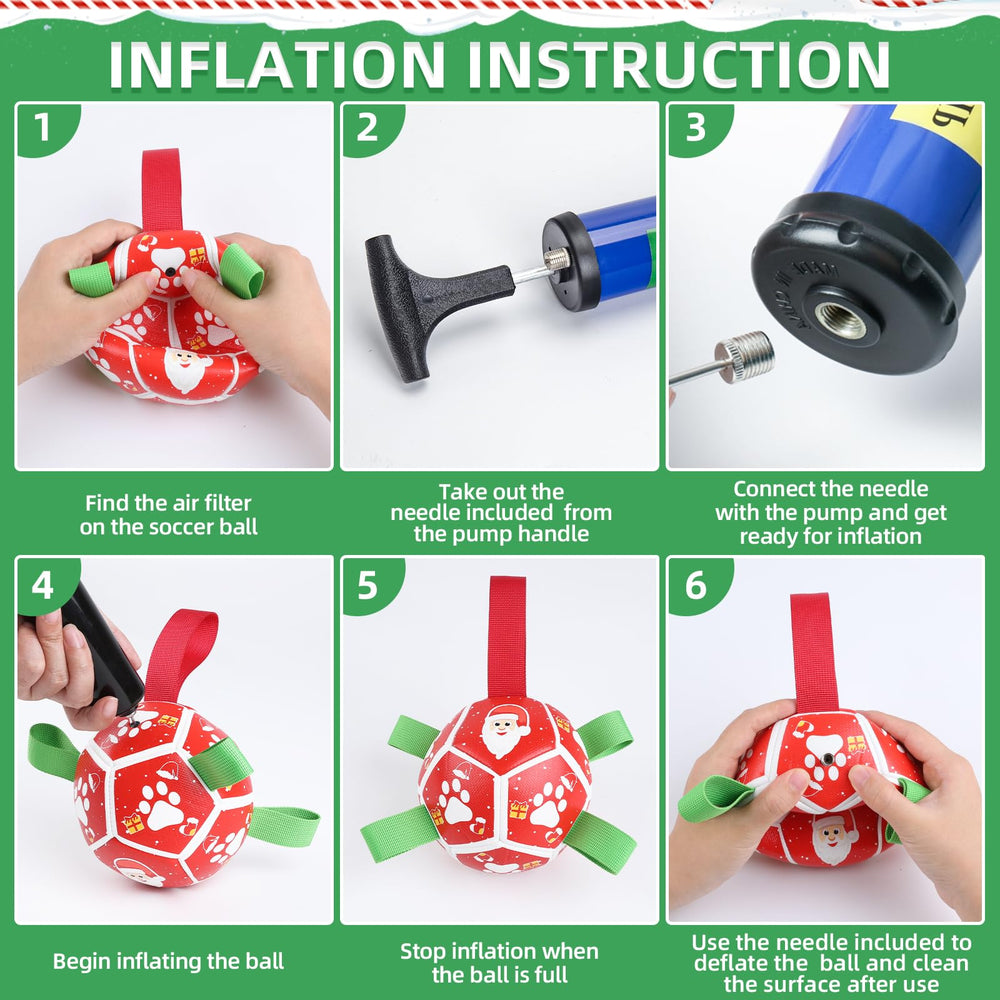 INFLATION INSTRUCTION

1

Find the air filter on the soccer ball

2

Take out the needle included from the pump handle

3

Connect the needle with the pump and get ready for inflation

4

Begin inflating the ball

5

Stop inflation when the ball is full

6

Use the needle included to deflate the ball and clean the surface after use