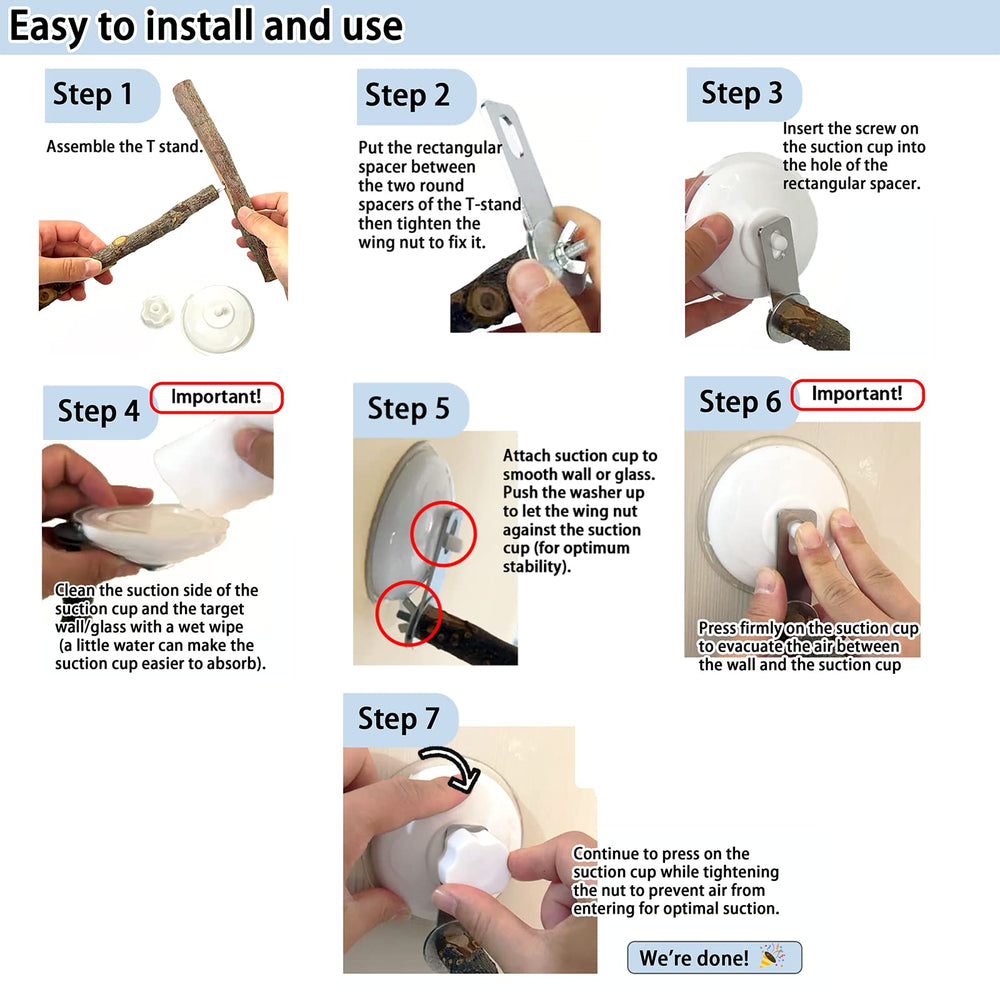 Easy to install and use

Step 1

Assemble the T stand.

Step 2

Put the rectangular spacer between the two round spacers of the T-stand then tighten the wing nut to fix it.

Step 3

Insert the screw on the suction cup into the hole of the rectangular spacer.

Step 4

Important!

Clean the suction side of the suction cup and the target wall/glass with a wet wipe (a little water can make the suction cup easier to absorb).

Step 5

Attach suction cup to smooth wall or glass. Push the washer up to let the wing nut against the suction cup (for optimum stability).

Step 6

Important!

Press firmly on the suction cup to evacuate the air between the wall and the suction cup

Step 7

Continue to press on the suction cup while tightening the nut to prevent air from entering for optimal suction.

We're done!