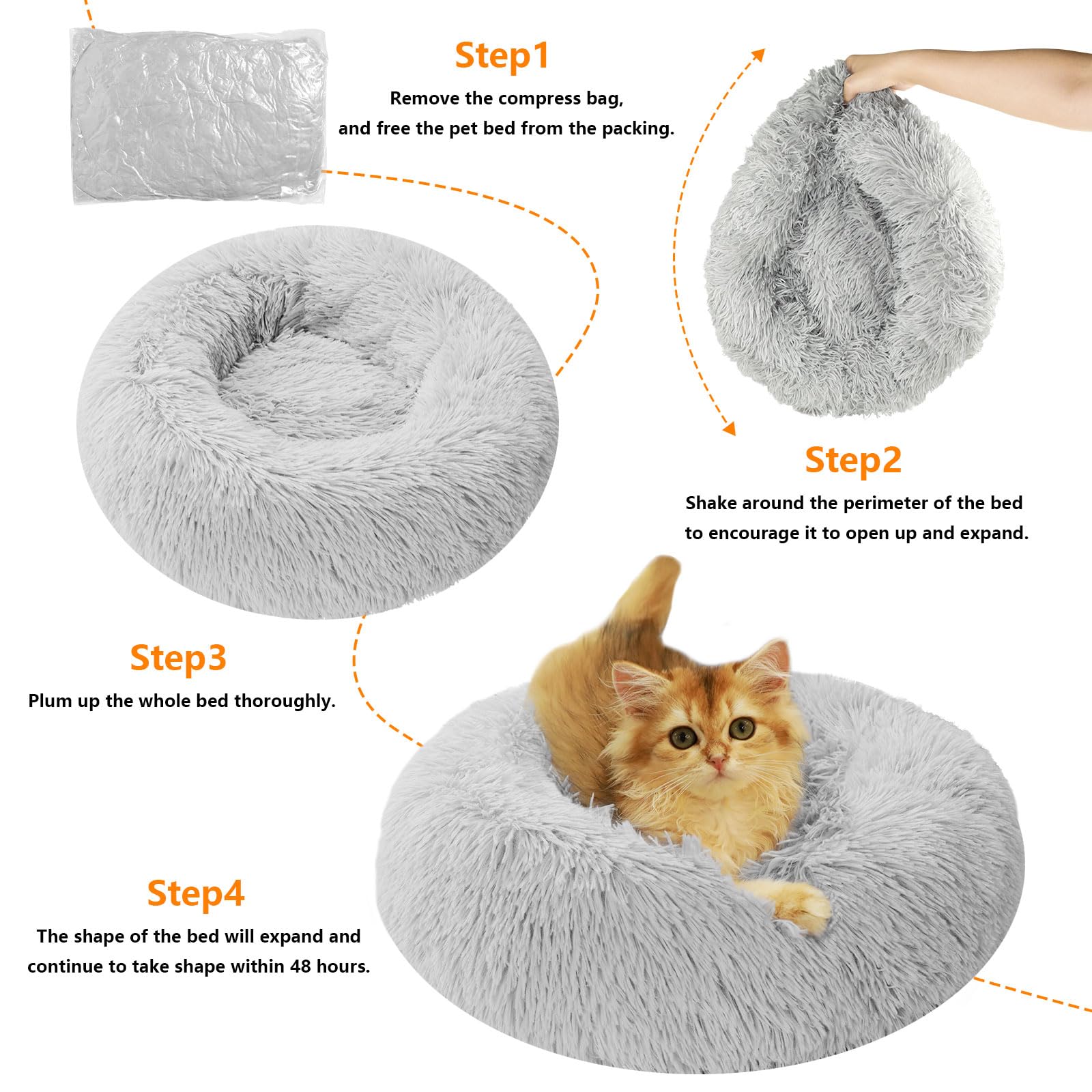 Step1
Remove the compress bag, and free the pet bed from the packing.

Step2
Shake around the perimeter of the bed to encourage it to open up and expand.

Step3
Plum up the whole bed thoroughly.

Step4
The shape of the bed will expand and continue to take shape within 48 hours.