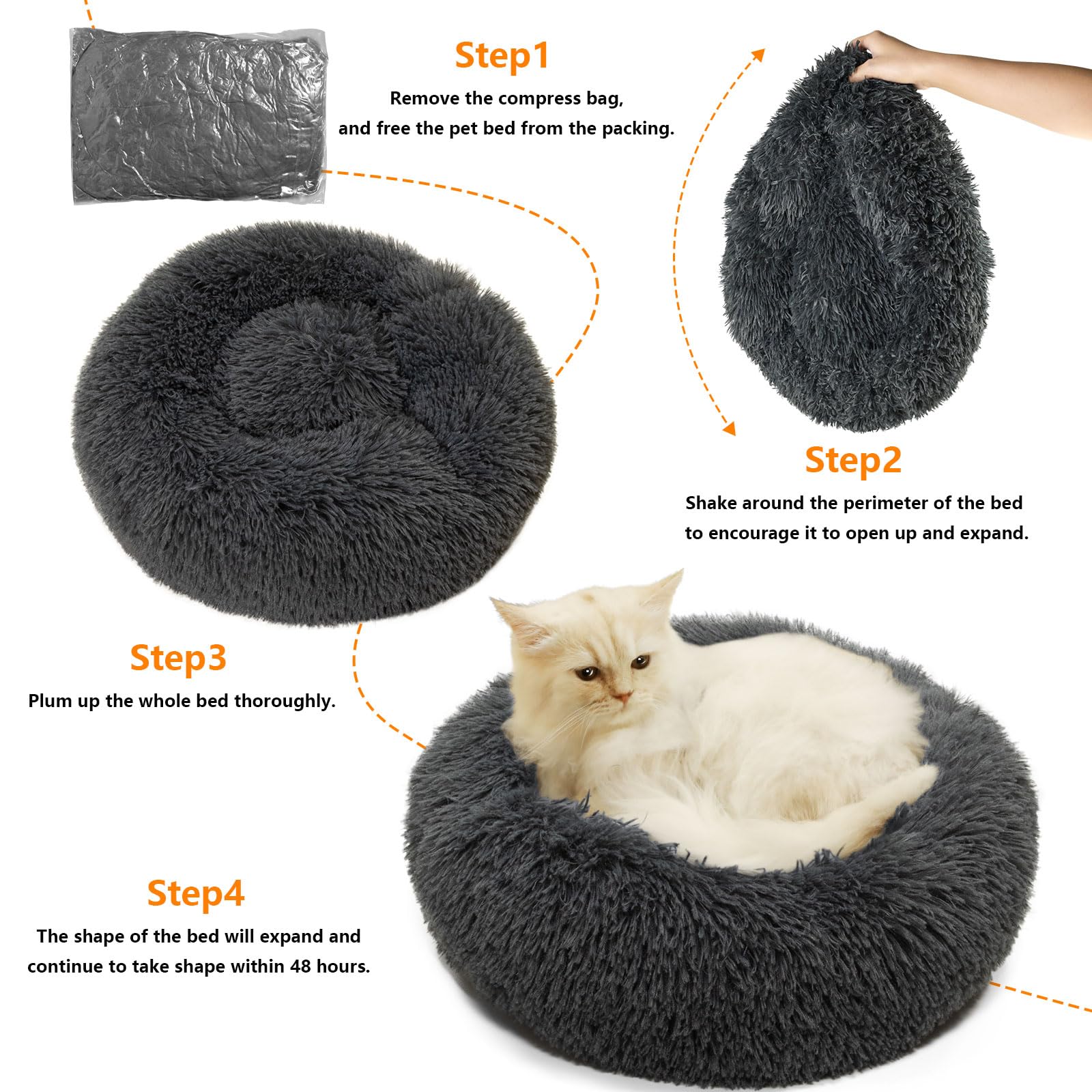 Step1

Remove the compress bag, and free the pet bed from the packing.

Step2

Shake around the perimeter of the bed to encourage it to open up and expand.

Step3

Plum up the whole bed thoroughly.

Step4

The shape of the bed will expand and continue to take shape within 48 hours.