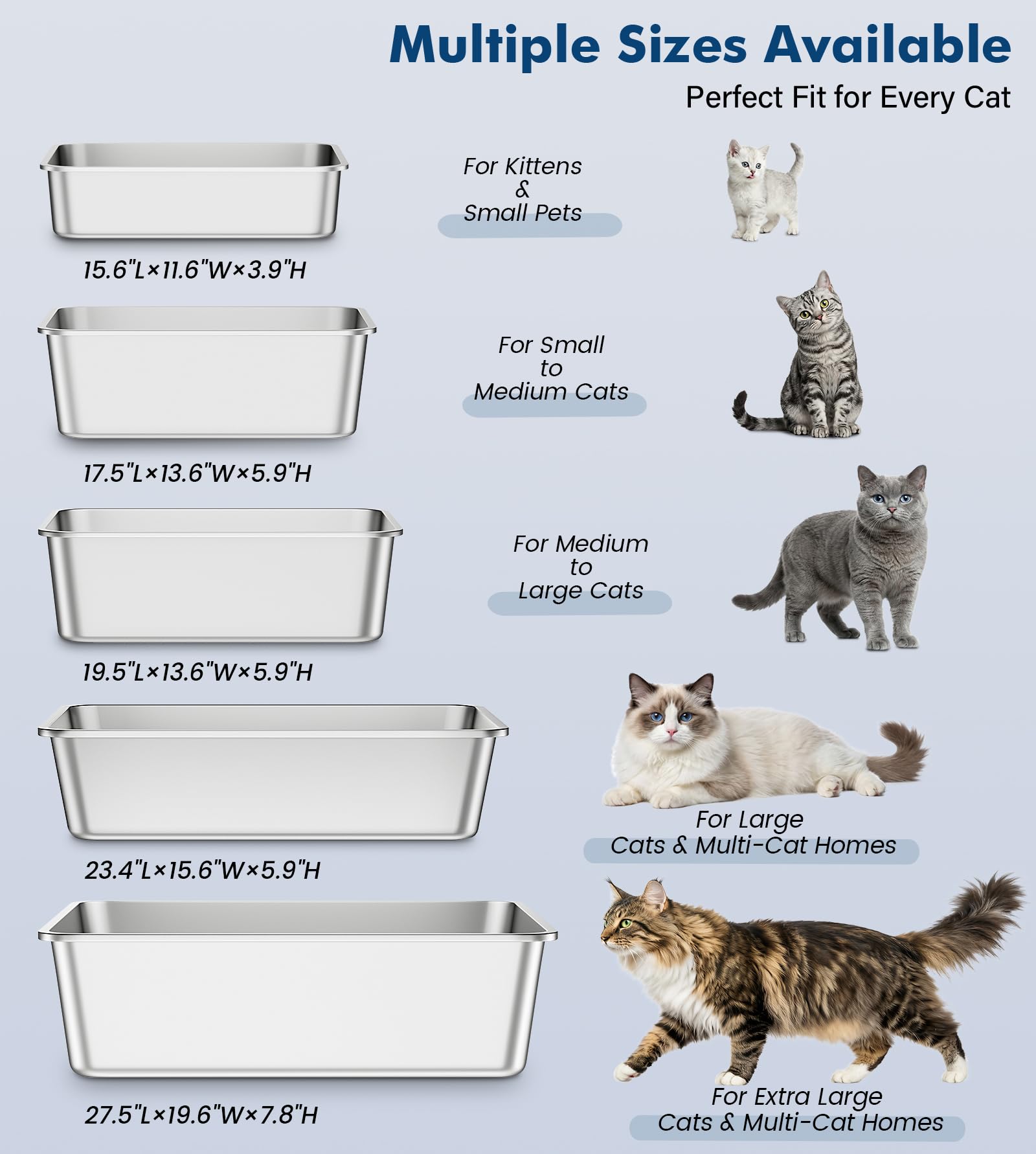 Multiple Sizes Available

Perfect Fit for Every Cat

For Kittens & Small Pets

15.6"L×11.6"W×3.9"H

For Small to Medium Cats

17.5"L×13.6"W×5.9"H

For Medium to Large Cats

19.5"L×13.6"W×5.9"H

For Large Cats & Multi-Cat Homes

23.4"L×15.6"W×5.9"H

For Extra Large Cats & Multi-Cat Homes

27.5"L×19.6"W×7.8"H