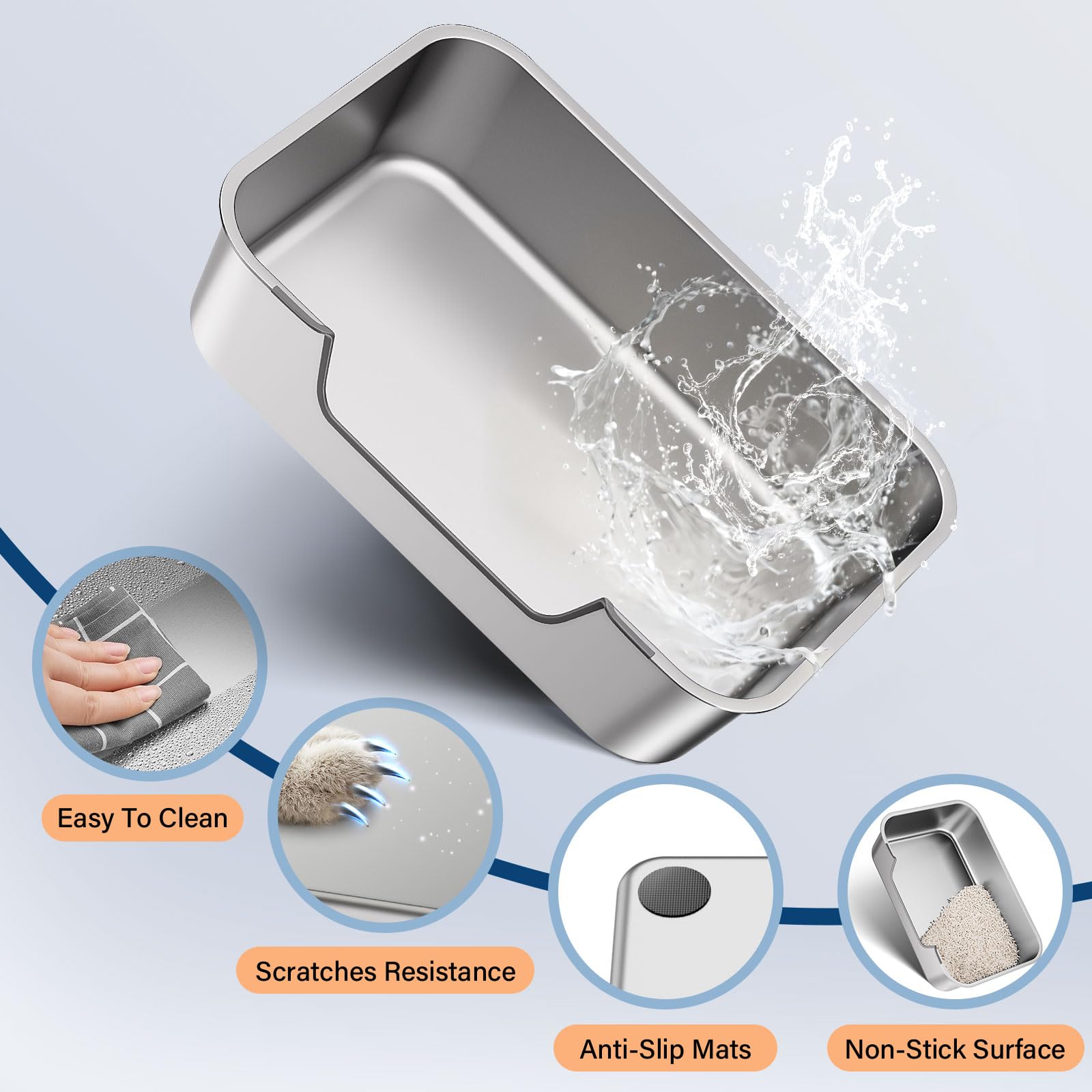 Easy To Clean

Scratches Resistance

Anti-Slip Mats

Non-Stick Surface