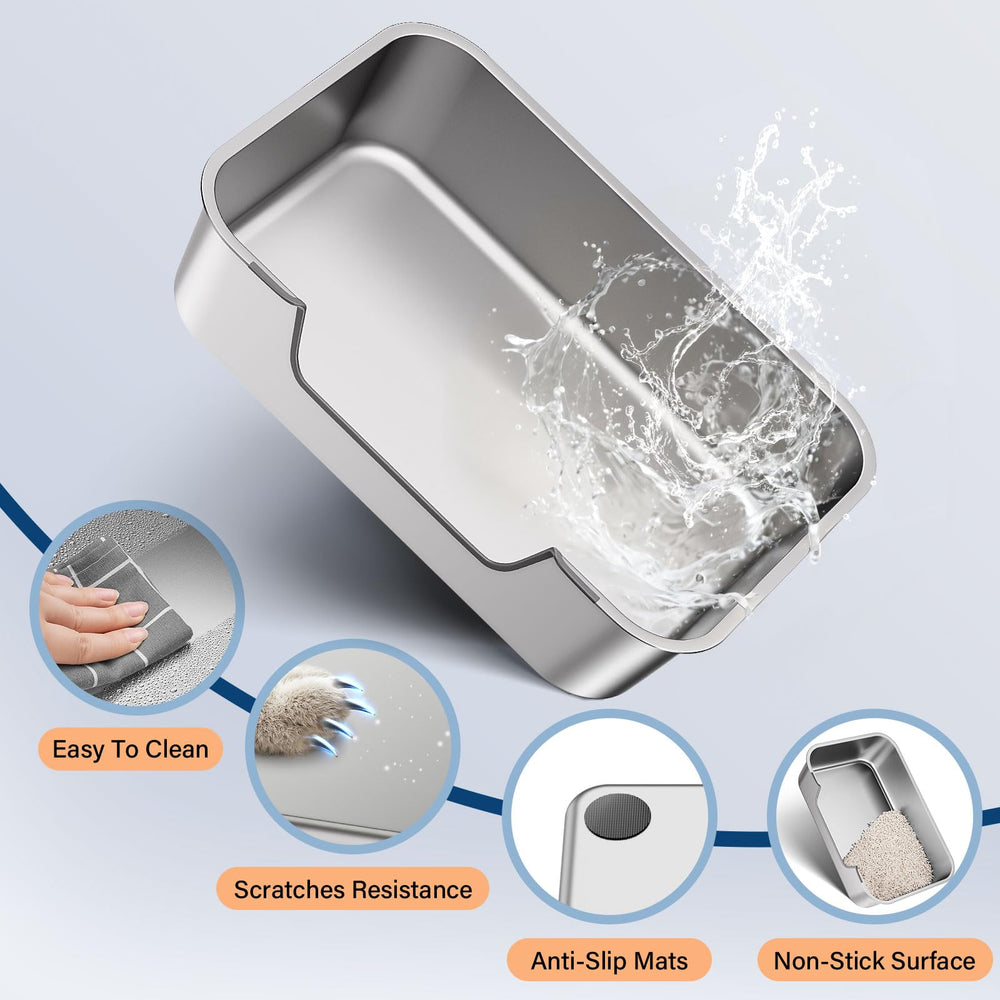 Easy To Clean

Scratches Resistance

Anti-Slip Mats

Non-Stick Surface