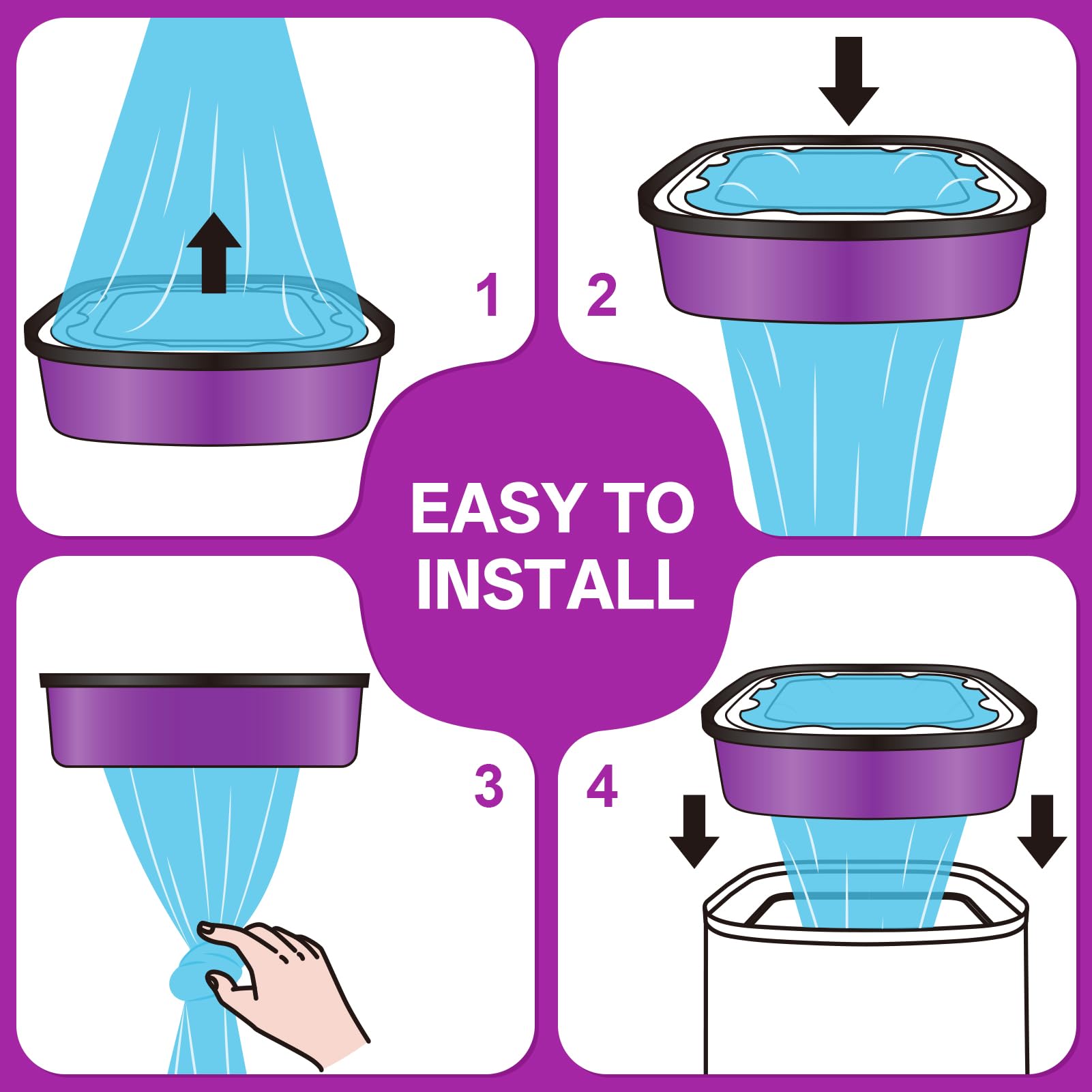 1

2

EASY TO INSTALL

3

4