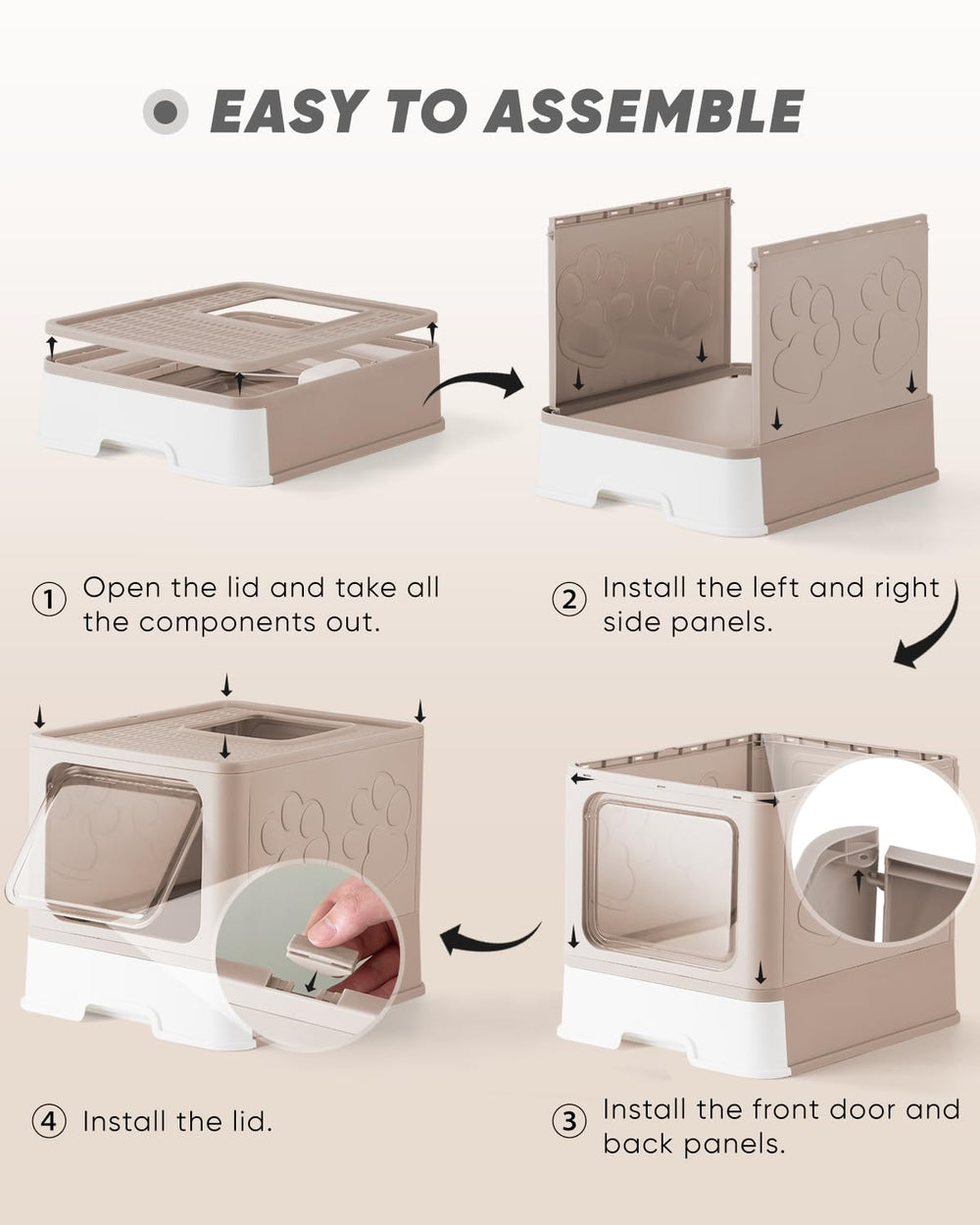 EASY TO ASSEMBLE

① Open the lid and take all the components out.

② Install the left and right side panels.

④ Install the lid.

③ Install the front door and back panels.