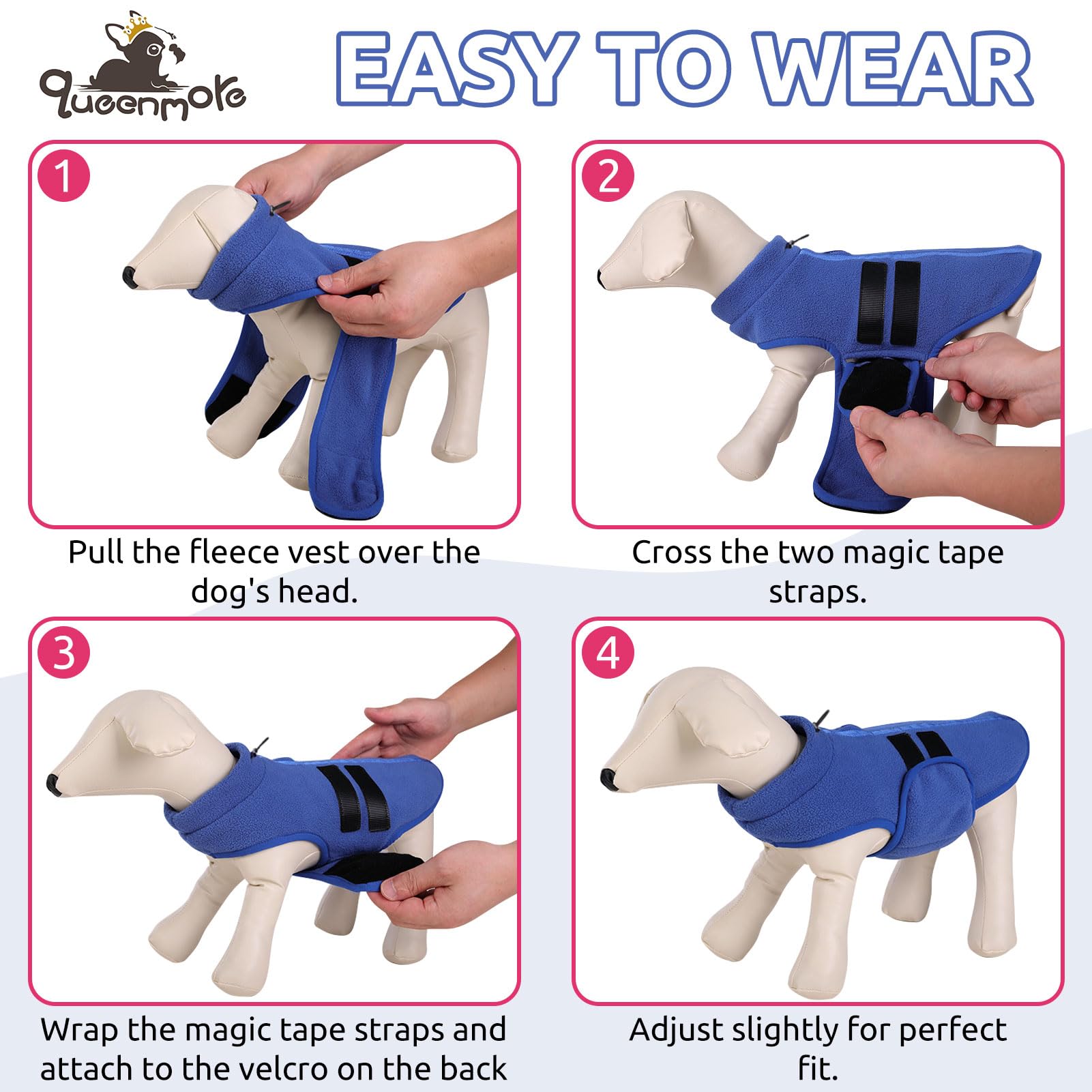 queenmore

EASY TO WEAR

1

Pull the fleece vest over the dog's head.

2

Cross the two magic tape straps.

3

Wrap the magic tape straps and attach to the velcro on the back

4

Adjust slightly for perfect fit.