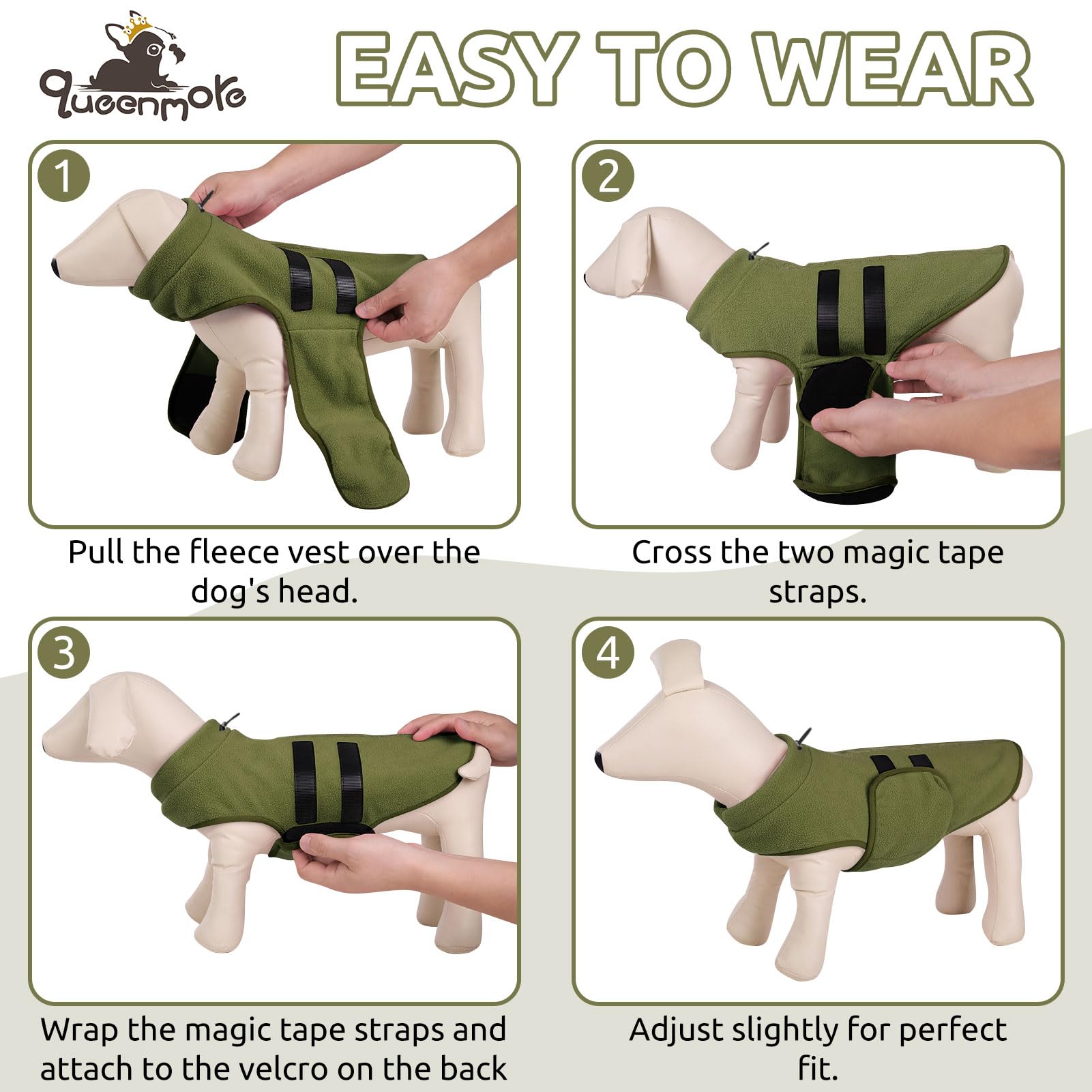 queenmore

EASY TO WEAR

1

Pull the fleece vest over the dog's head.

2

Cross the two magic tape straps.

3

Wrap the magic tape straps and attach to the velcro on the back

4

Adjust slightly for perfect fit.