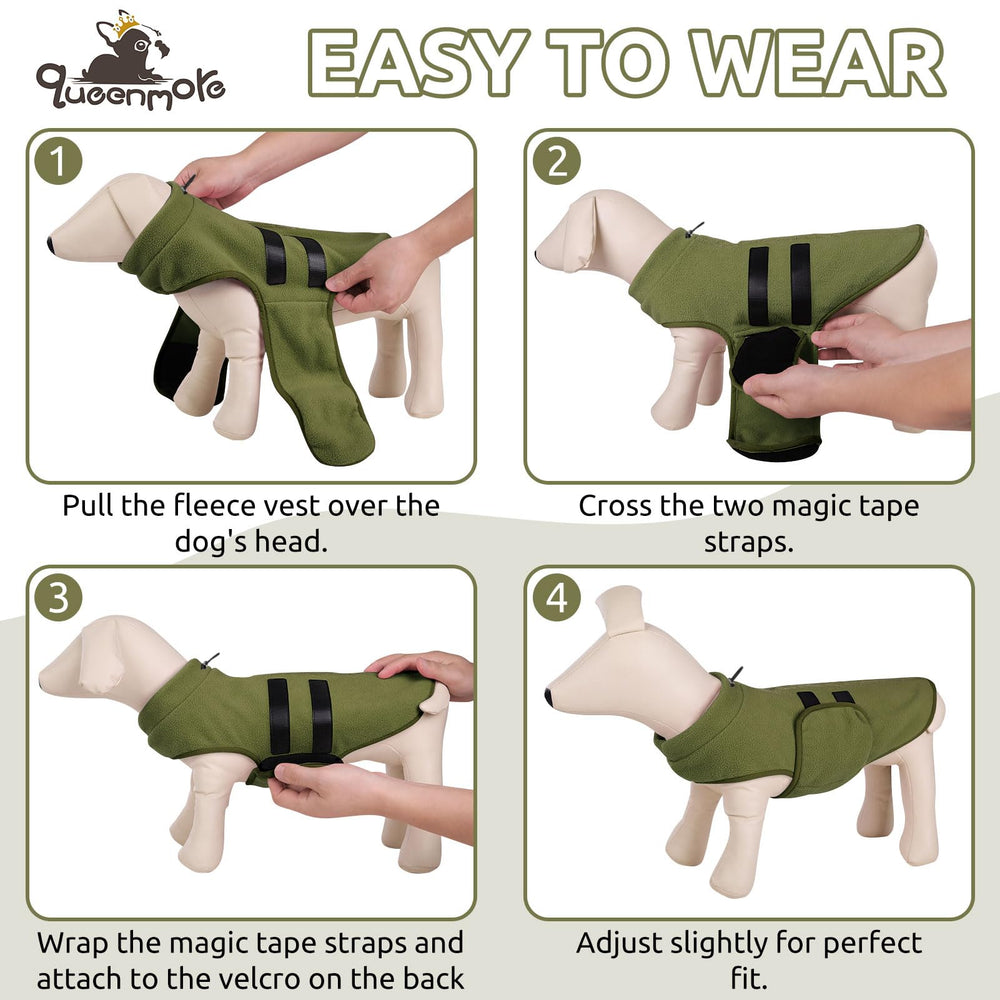 queenmore

EASY TO WEAR

1

Pull the fleece vest over the dog's head.

2

Cross the two magic tape straps.

3

Wrap the magic tape straps and attach to the velcro on the back

4

Adjust slightly for perfect fit.