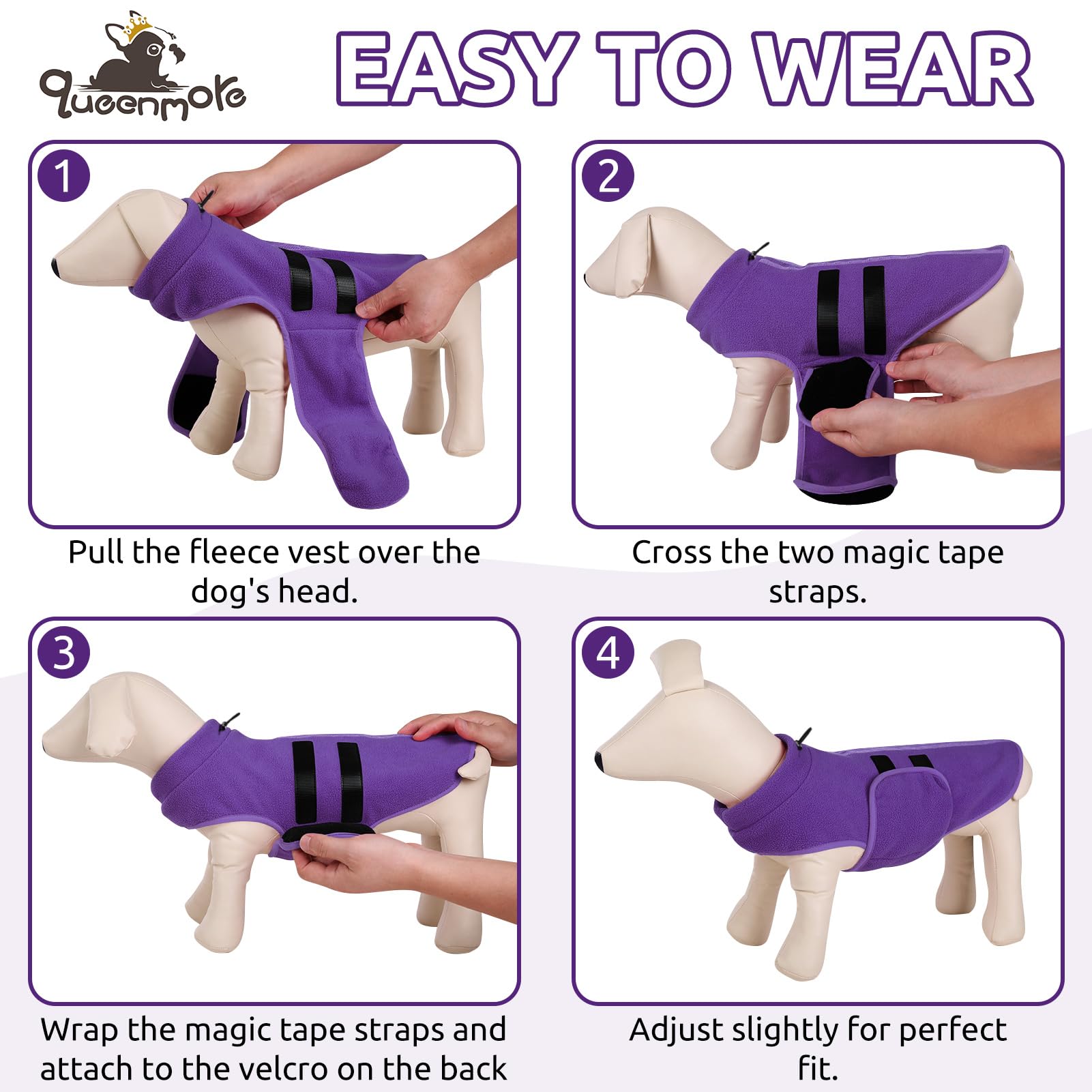 queenmore

EASY TO WEAR

1

Pull the fleece vest over the dog's head.

2

Cross the two magic tape straps.

3

Wrap the magic tape straps and attach to the velcro on the back

4

Adjust slightly for perfect fit.