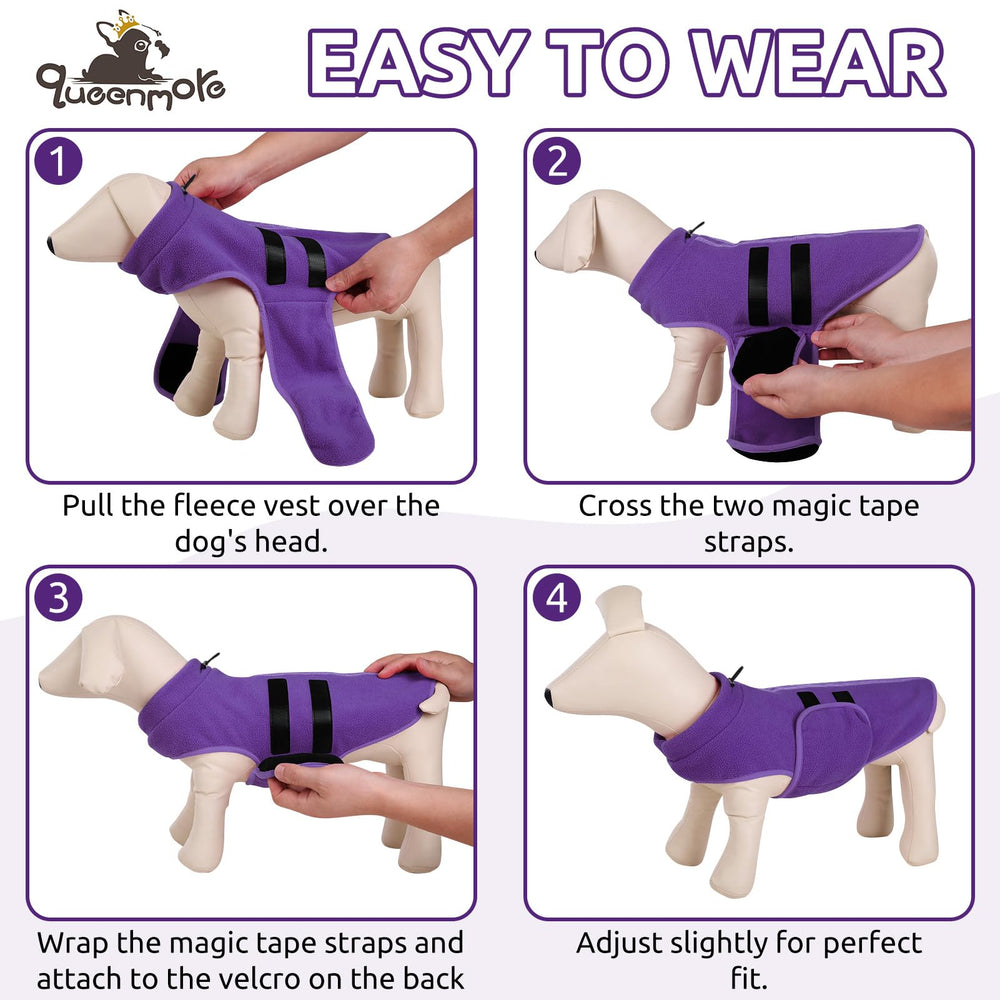 queenmore

EASY TO WEAR

1

Pull the fleece vest over the dog's head.

2

Cross the two magic tape straps.

3

Wrap the magic tape straps and attach to the velcro on the back

4

Adjust slightly for perfect fit.