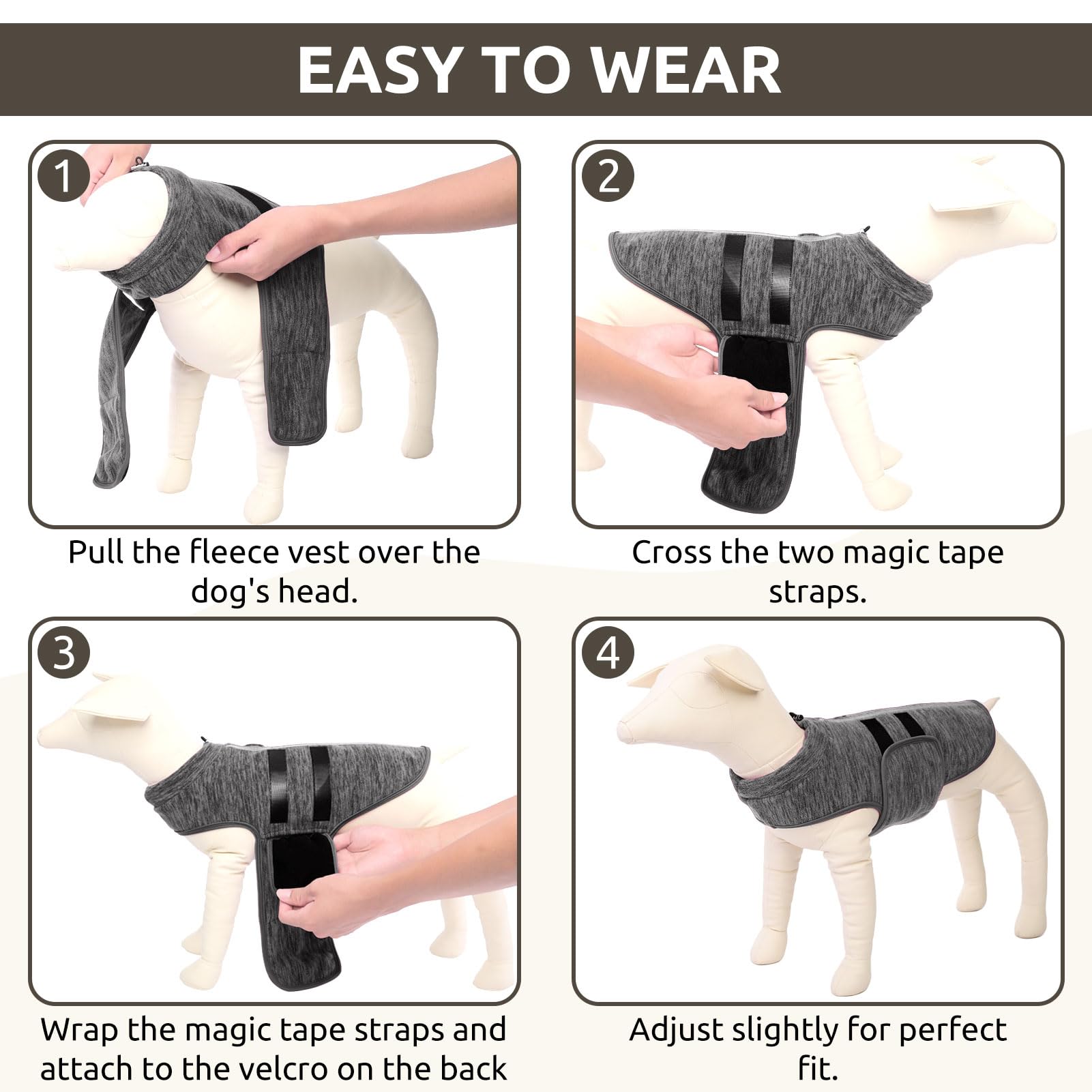 EASY TO WEAR

1

Pull the fleece vest over the dog's head.

2

Cross the two magic tape straps.

3

Wrap the magic tape straps and attach to the velcro on the back

4

Adjust slightly for perfect fit.