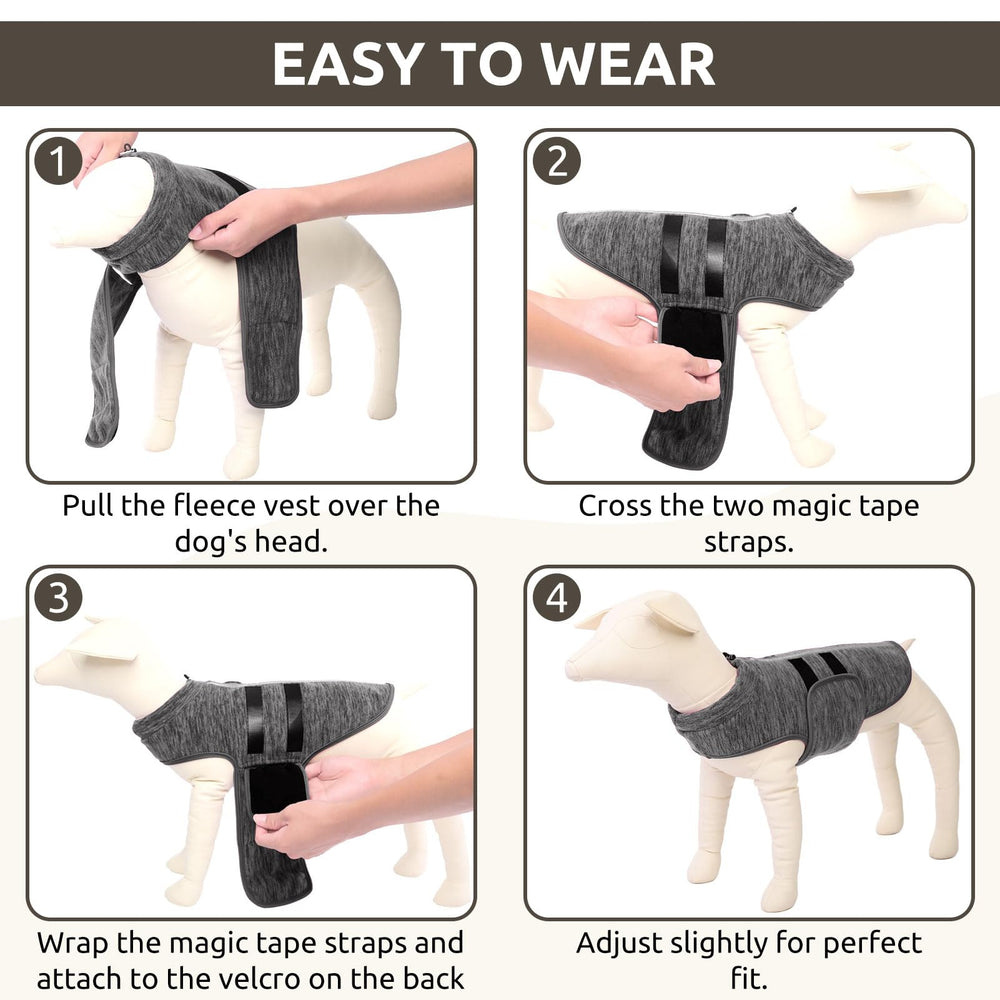 EASY TO WEAR

1

Pull the fleece vest over the dog's head.

2

Cross the two magic tape straps.

3

Wrap the magic tape straps and attach to the velcro on the back

4

Adjust slightly for perfect fit.