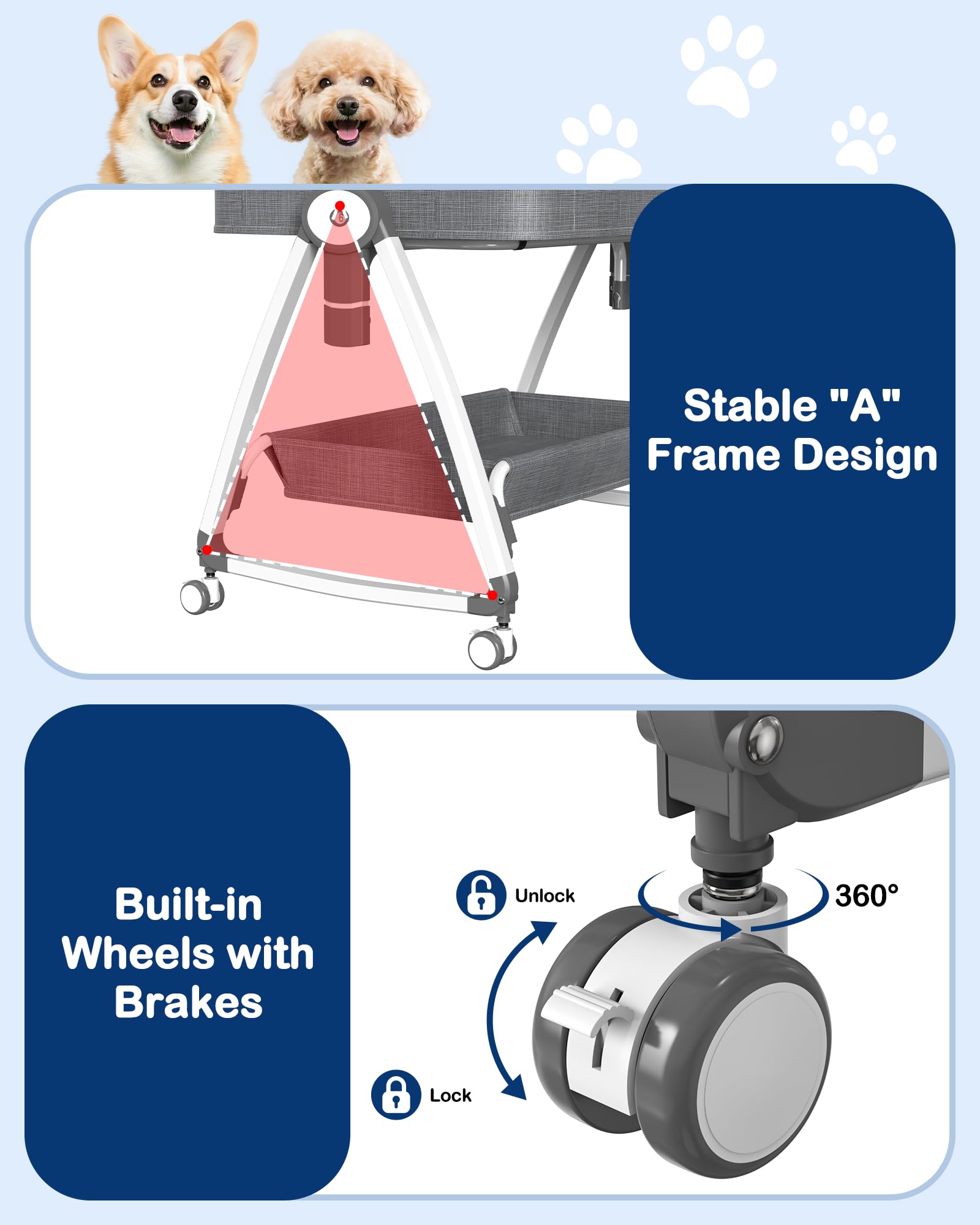 Stable "A" Frame Design

Built-in Wheels with Brakes

Unlock

360°

Lock