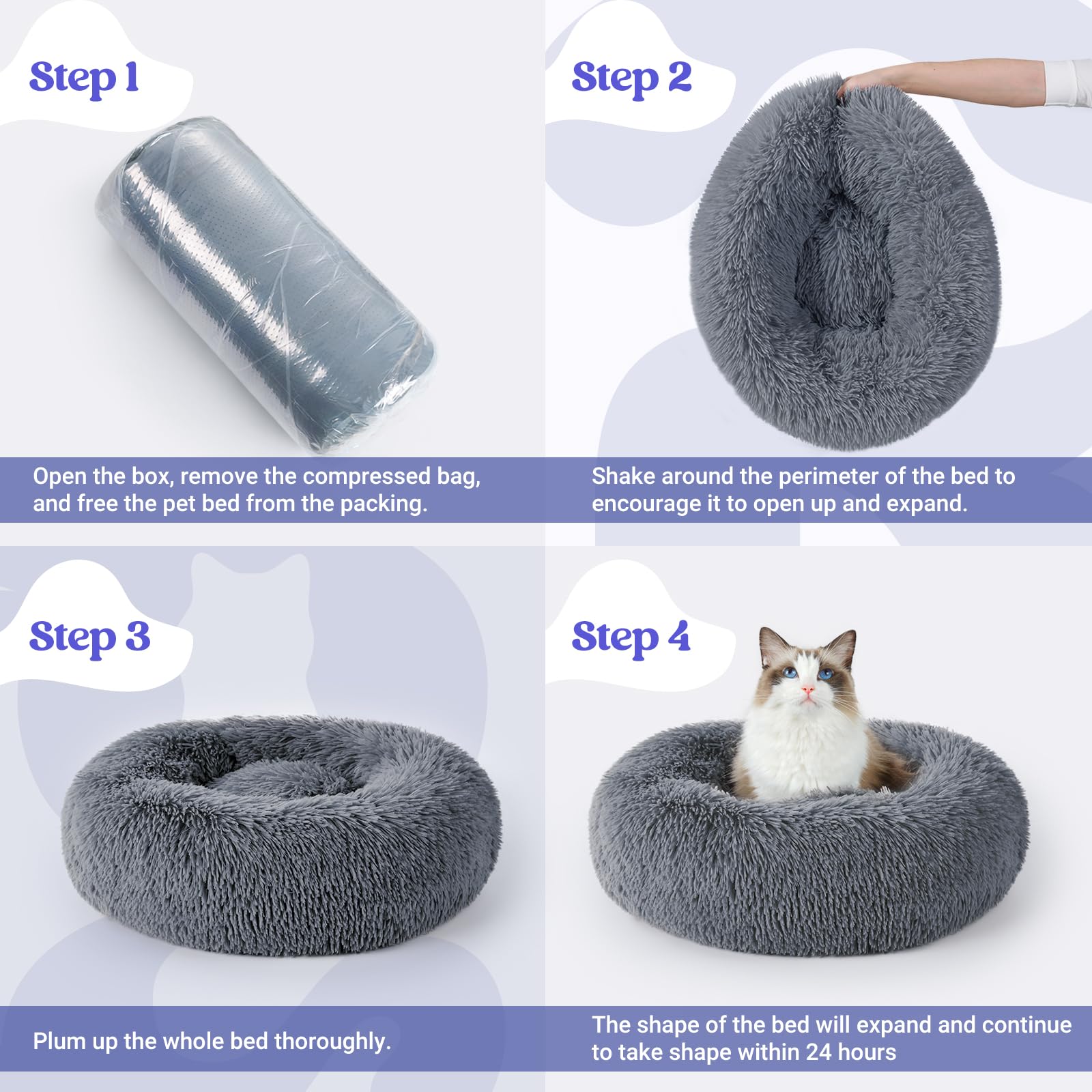 Step 1

Open the box, remove the compressed bag, and free the pet bed from the packing.

Step 2

Shake around the perimeter of the bed to encourage it to open up and expand.

Step 3

Plum up the whole bed thoroughly.

Step 4

The shape of the bed will expand and continue to take shape within 24 hours