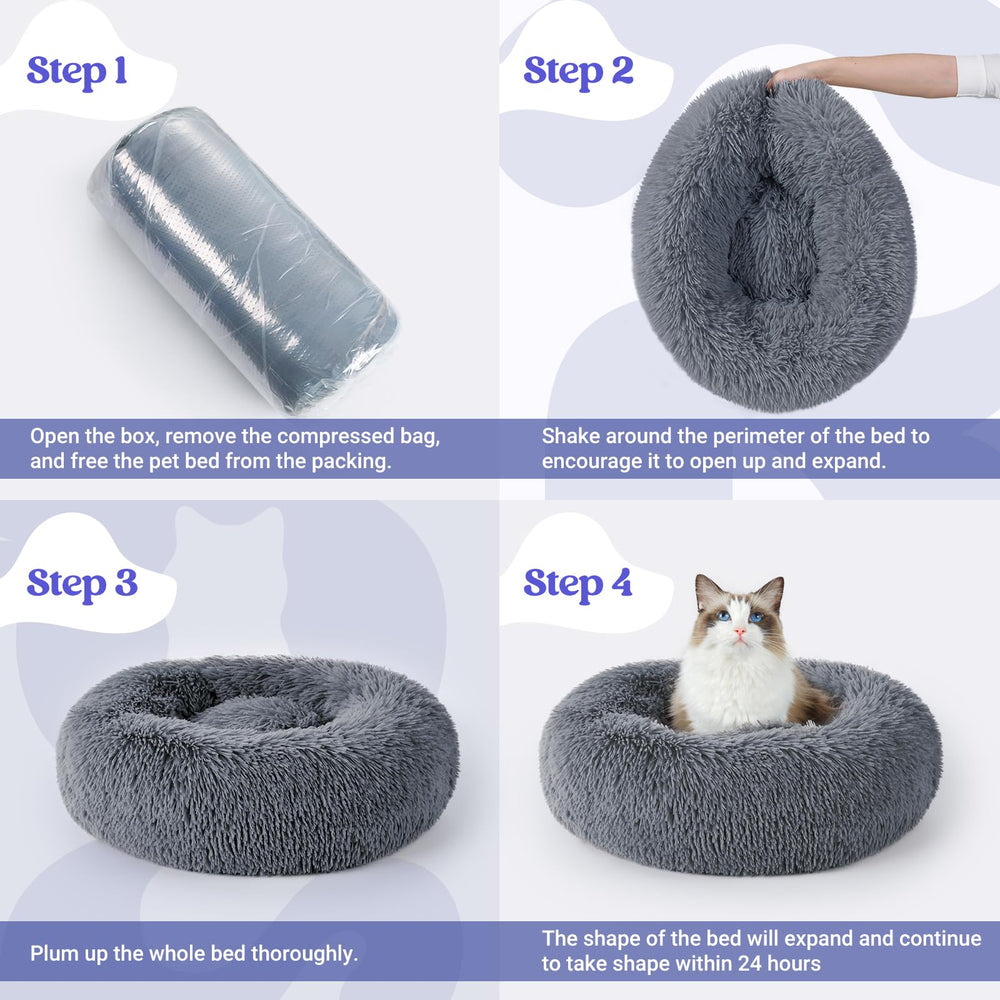 Step 1

Open the box, remove the compressed bag, and free the pet bed from the packing.

Step 2

Shake around the perimeter of the bed to encourage it to open up and expand.

Step 3

Plum up the whole bed thoroughly.

Step 4

The shape of the bed will expand and continue to take shape within 24 hours