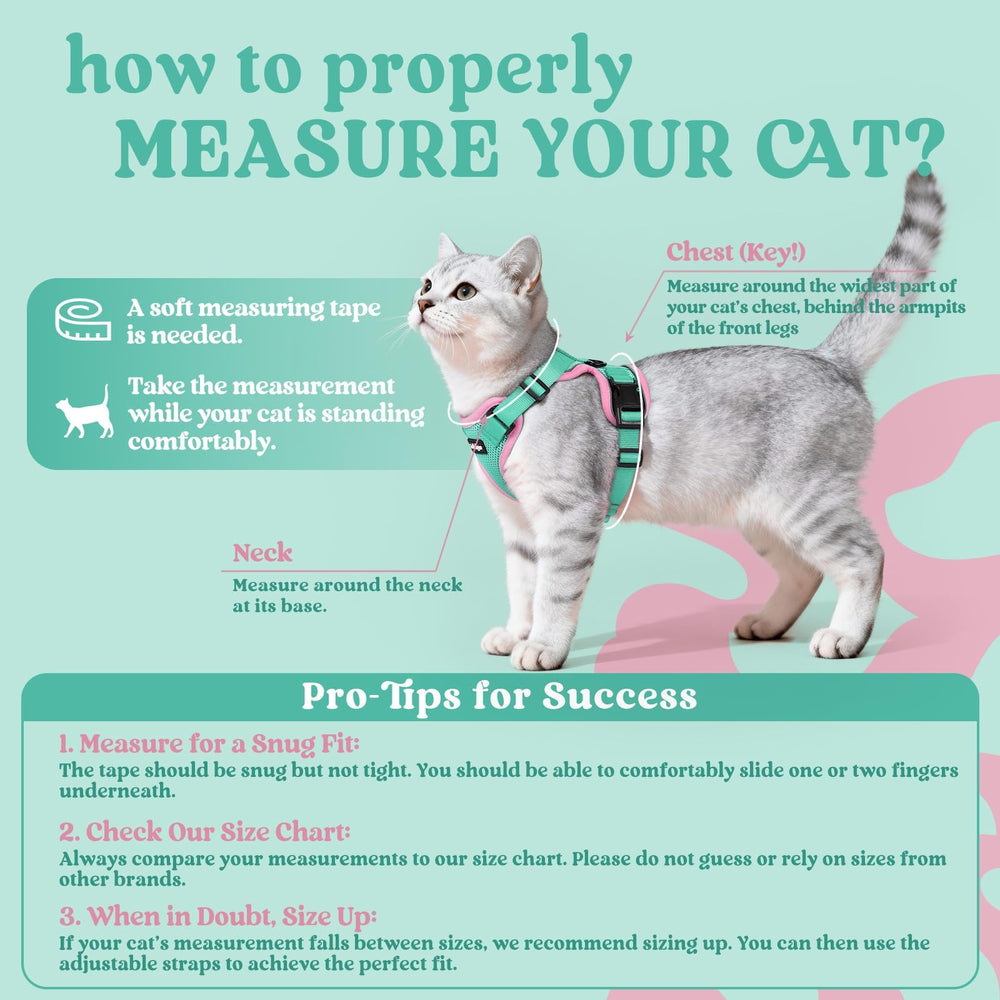 how to properly
MEASURE YOUR CAT?

A soft measuring tape is needed.

Take the measurement while your cat is standing comfortably.

Chest (Key!)
Measure around the widest part of your cat's chest, behind the armpits of the front legs

Neck
Measure around the neck at its base.

Pro-Tips for Success

1. Measure for a Snug Fit:
The tape should be snug but not tight. You should be able to comfortably slide one or two fingers underneath.

2. Check Our Size Chart:
Always compare your measurements to our size chart. Please do not guess or rely on sizes from other brands.

3. When in Doubt, Size Up:
If your cat's measurement falls between sizes, we recommend sizing up. You can then use the adjustable straps to achieve the perfect fit.