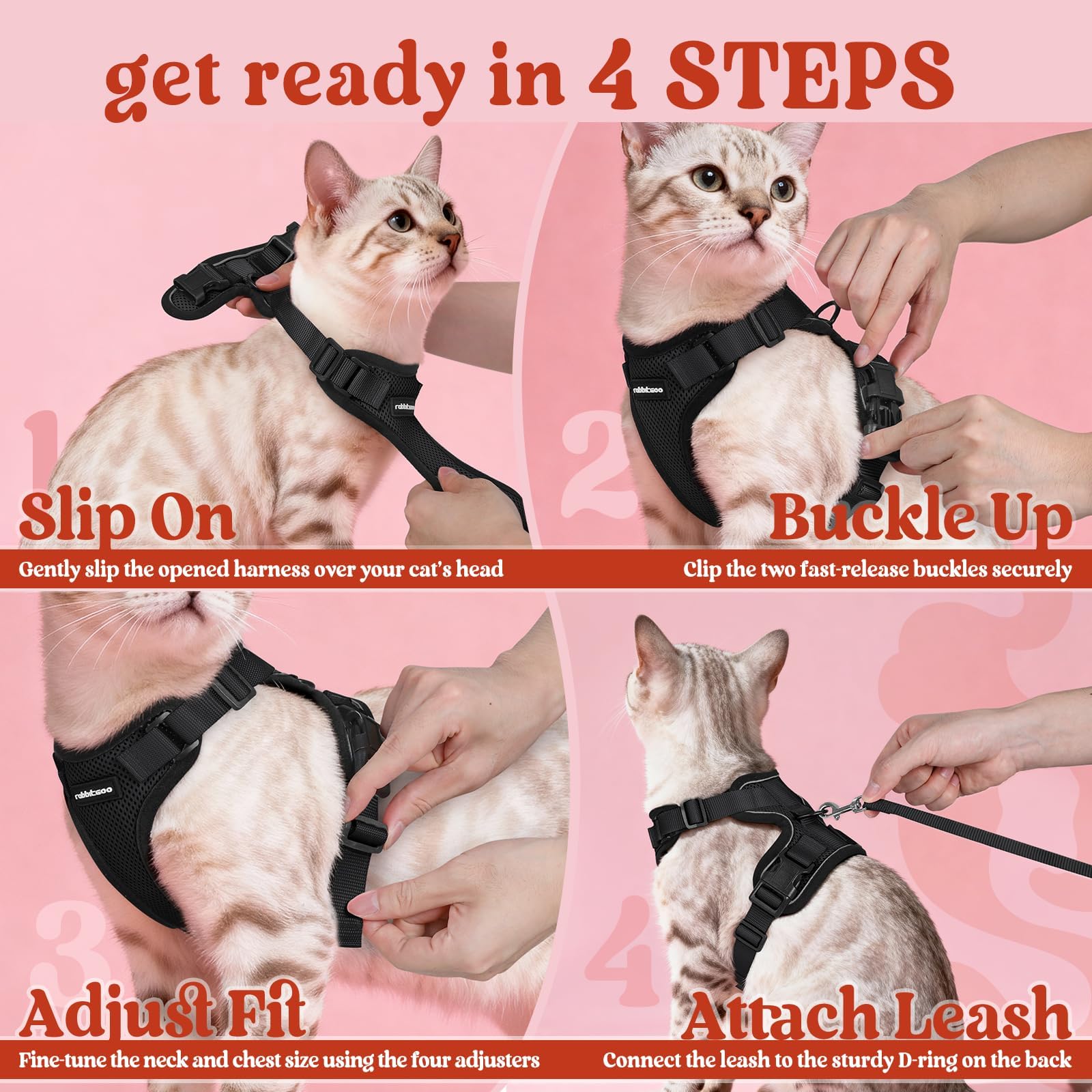 get ready in 4 STEPS

1

rabbitgoo

Slip On

Gently slip the opened harness over your cat's head

2

rabbitgoo

Buckle Up

Clip the two fast-release buckles securely

3

rabbitgoo

Adjust Fit

Fine-tune the neck and chest size using the four adjusters

4

Attach Leash

Connect the leash to the sturdy D-ring on the back