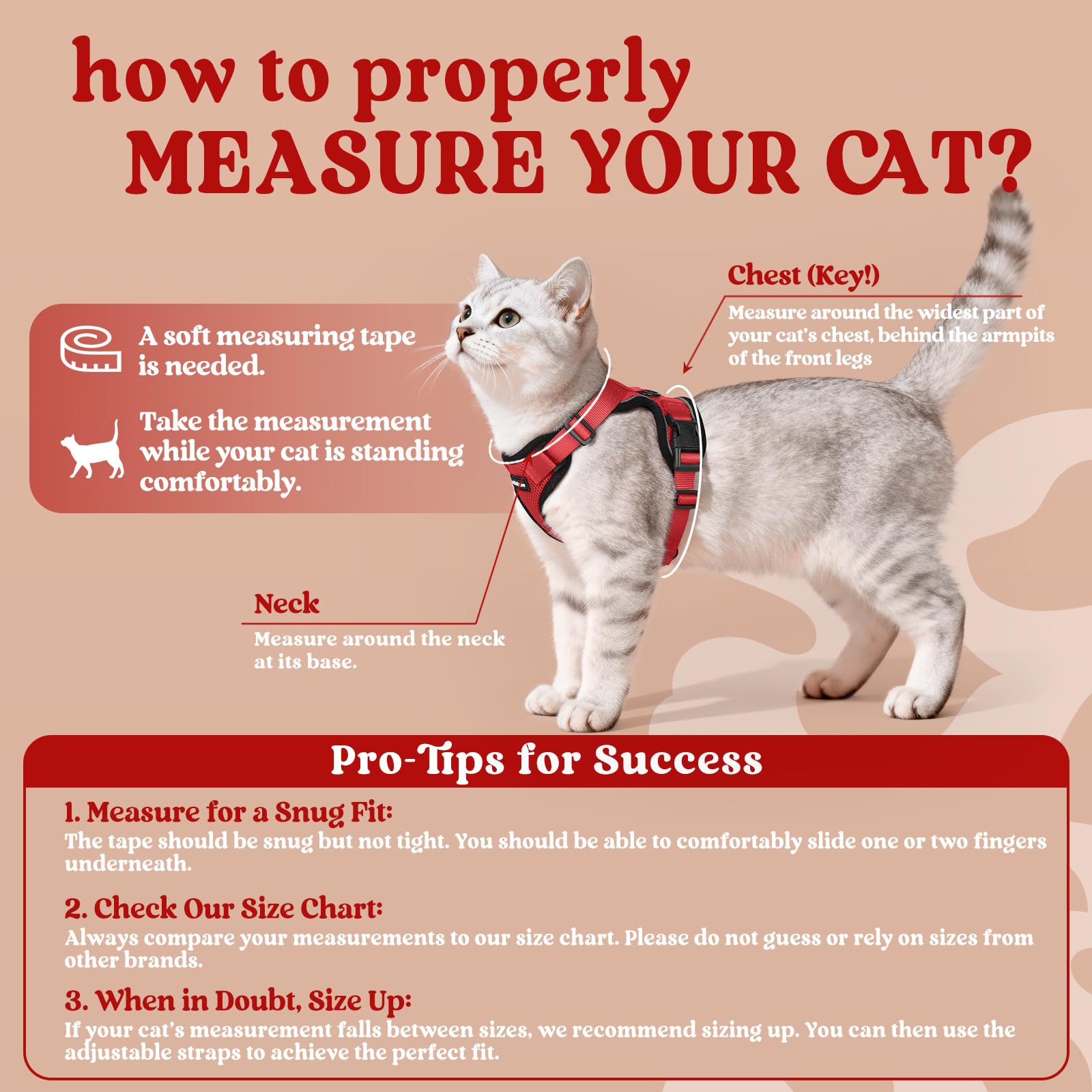 how to properly
MEASURE YOUR CAT?

A soft measuring tape is needed.

Take the measurement while your cat is standing comfortably.

Chest (Key!)
Measure around the widest part of your cat's chest, behind the armpits of the front legs

Neck
Measure around the neck at its base.

Pro-Tips for Success

1. Measure for a Snug Fit:
The tape should be snug but not tight. You should be able to comfortably slide one or two fingers underneath.

2. Check Our Size Chart:
Always compare your measurements to our size chart. Please do not guess or rely on sizes from other brands.

3. When in Doubt, Size Up:
If your cat's measurement falls between sizes, we recommend sizing up. You can then use the adjustable straps to achieve the perfect fit.