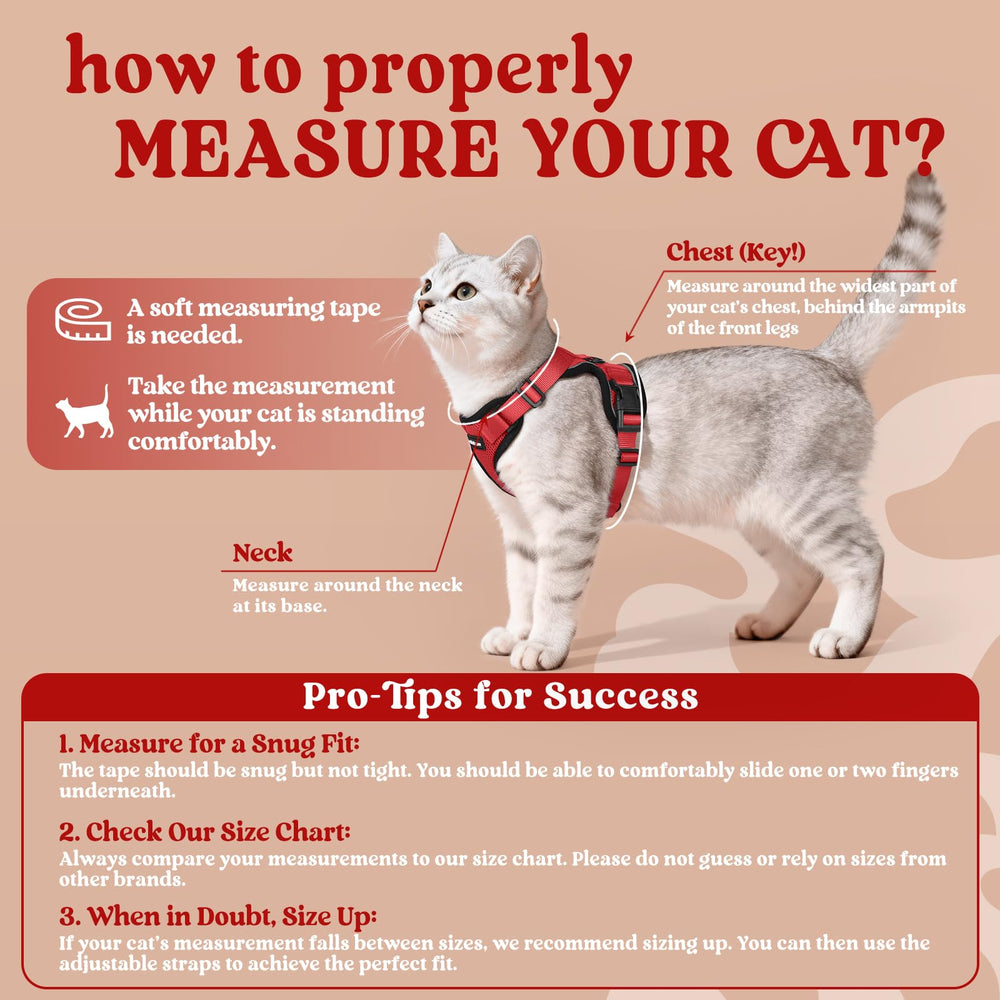 how to properly
MEASURE YOUR CAT?

A soft measuring tape is needed.

Take the measurement while your cat is standing comfortably.

Chest (Key!)
Measure around the widest part of your cat's chest, behind the armpits of the front legs

Neck
Measure around the neck at its base.

Pro-Tips for Success

1. Measure for a Snug Fit:
The tape should be snug but not tight. You should be able to comfortably slide one or two fingers underneath.

2. Check Our Size Chart:
Always compare your measurements to our size chart. Please do not guess or rely on sizes from other brands.

3. When in Doubt, Size Up:
If your cat's measurement falls between sizes, we recommend sizing up. You can then use the adjustable straps to achieve the perfect fit.