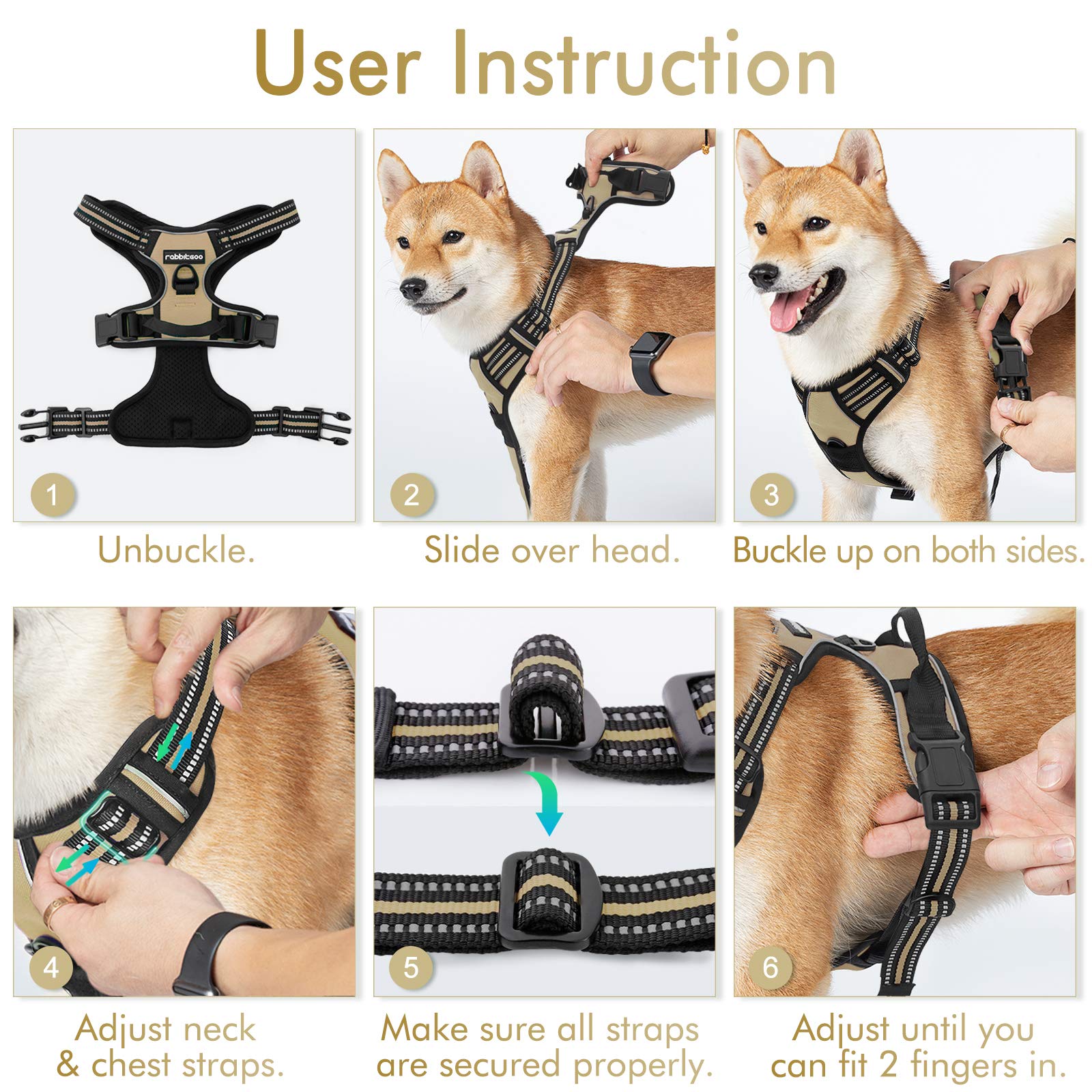 User Instruction

rabbitgoo

1
Unbuckle.

2
Slide over head.

3
Buckle up on both sides.

4
Adjust neck & chest straps.

5
Make sure all straps are secured properly.

6
Adjust until you can fit 2 fingers in.